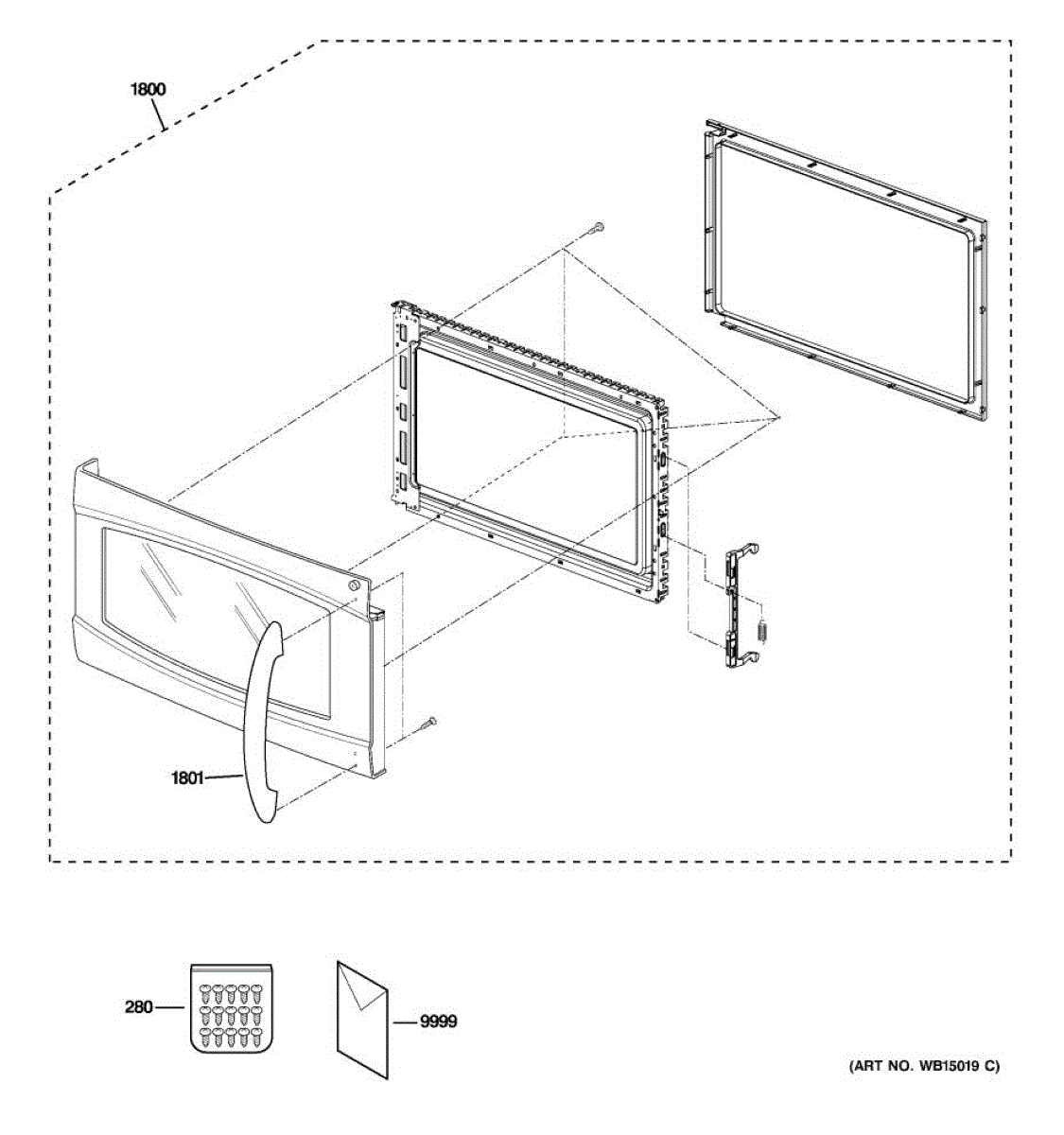 1800

1801

280

9999

(ART NO. WB15019 C)