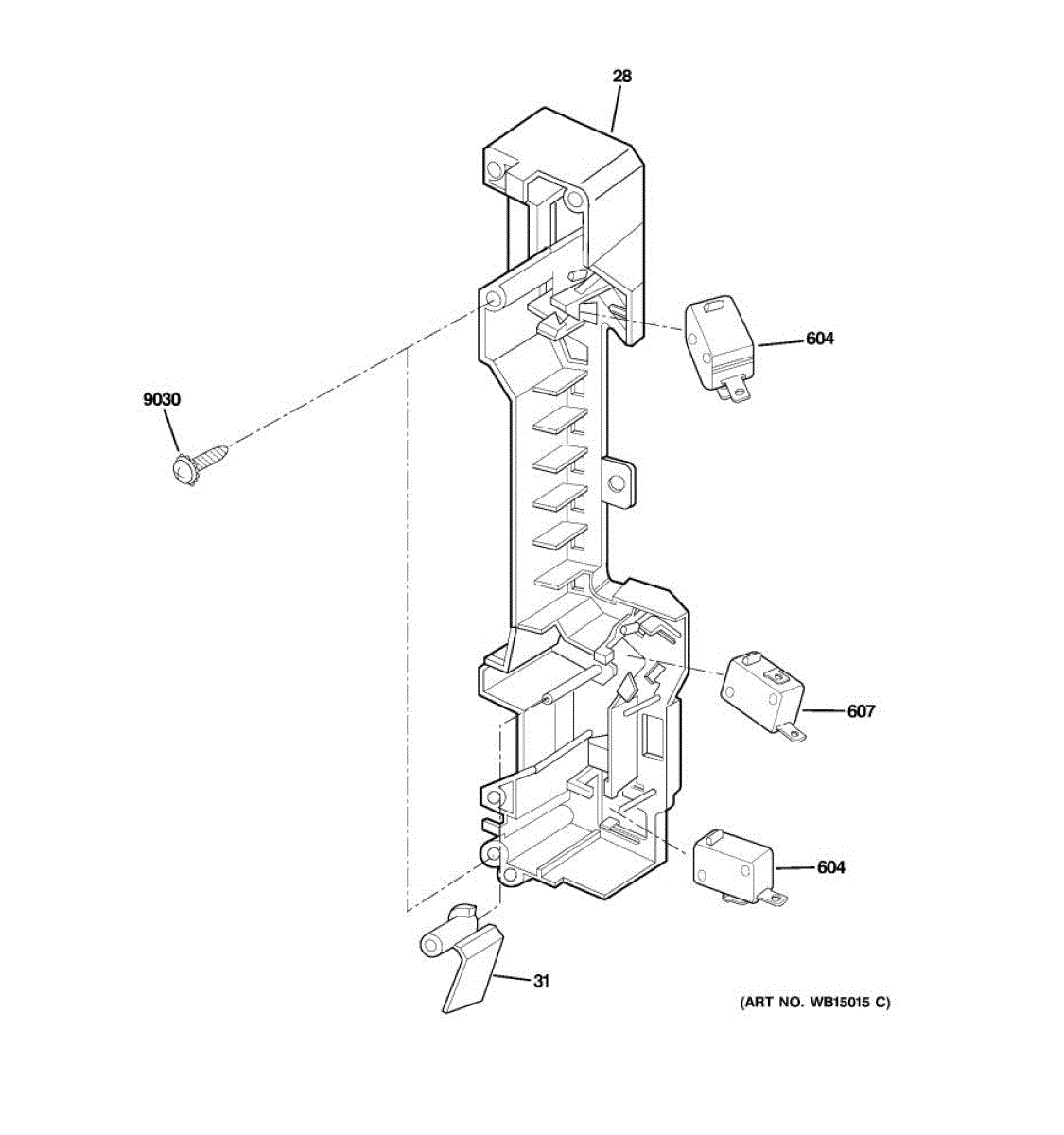 28

604

9030

607

604

31

(ART NO. WB15015 C)