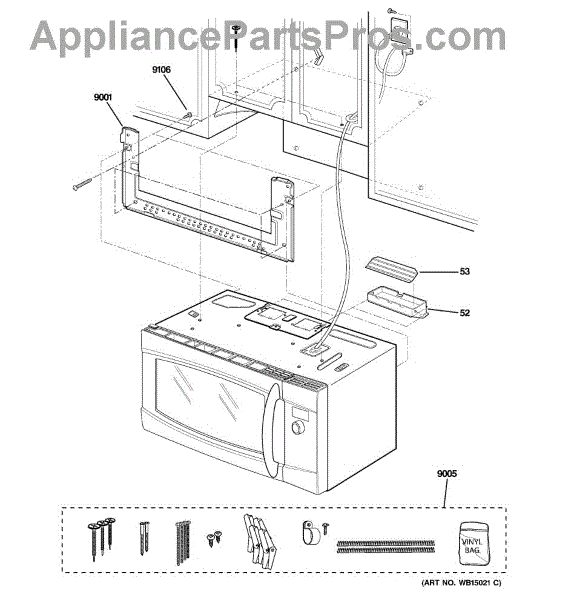 AppliancePartsPros.com

9106

9001

53

52

9005

VINYL BAG

(ART NO. WB15021 C)