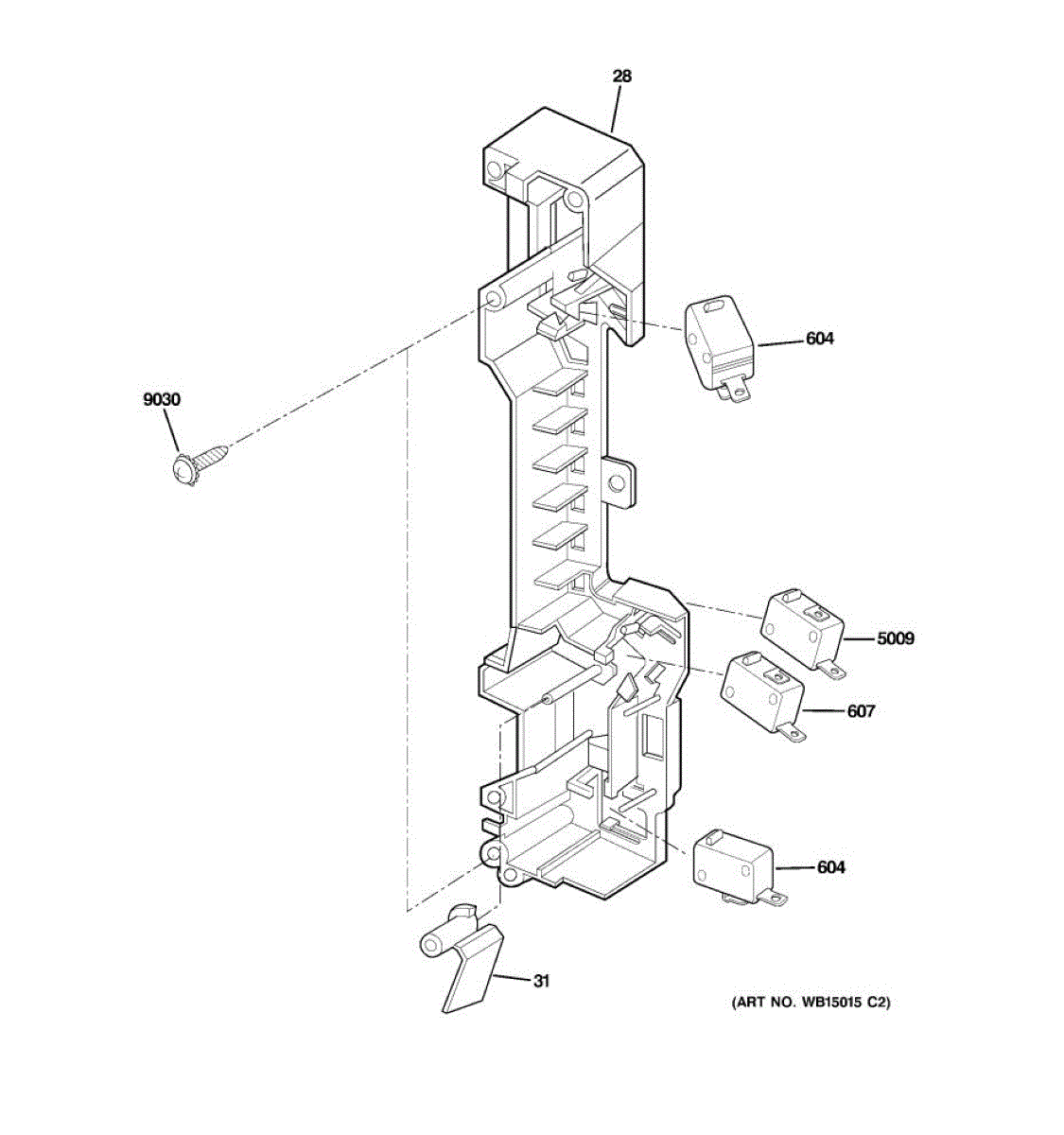 28

604

9030

5009

607

604

31

(ART NO. WB15015 C2)