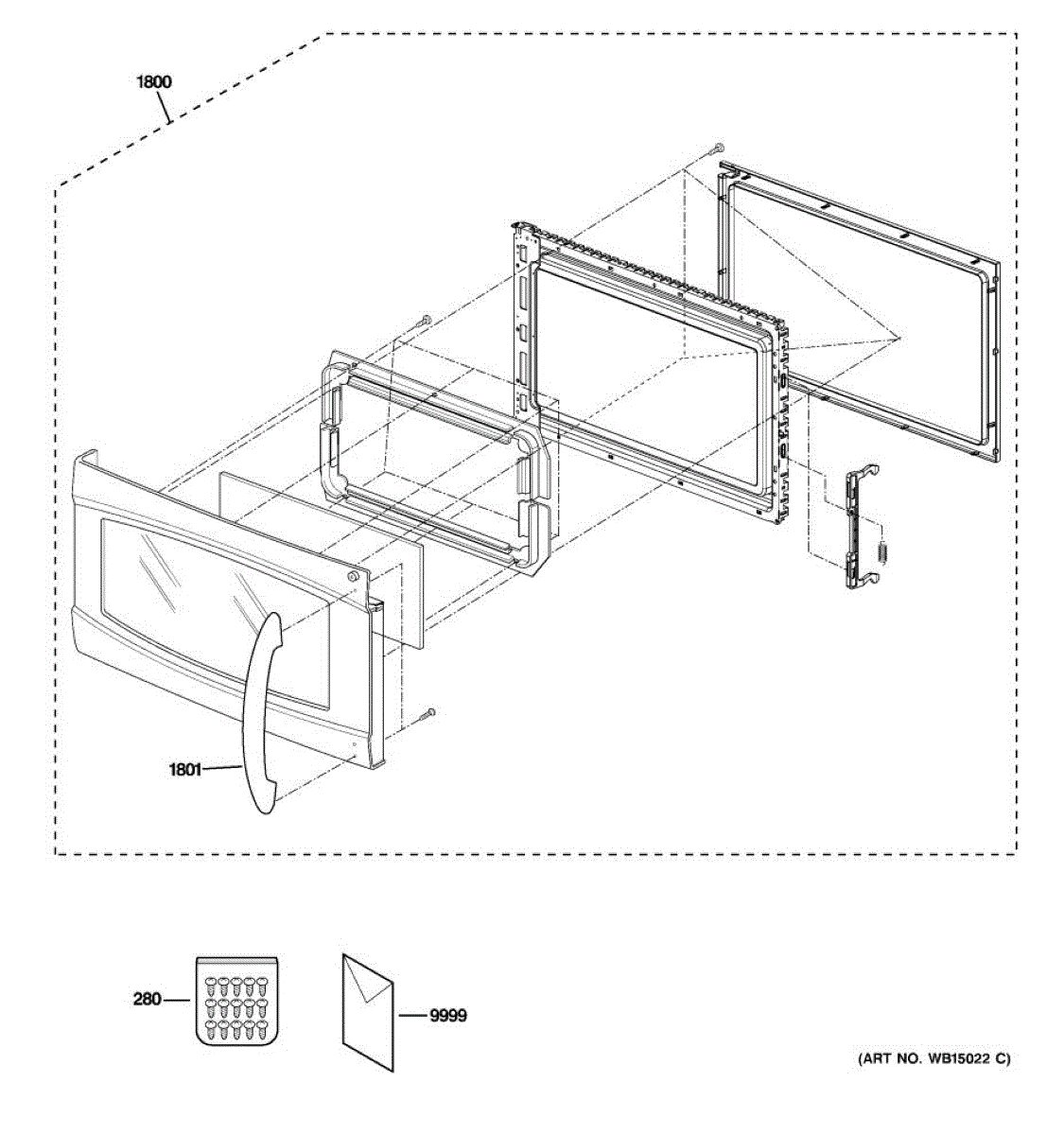 1800

1801

280

9999

(ART NO. WB15022 C)