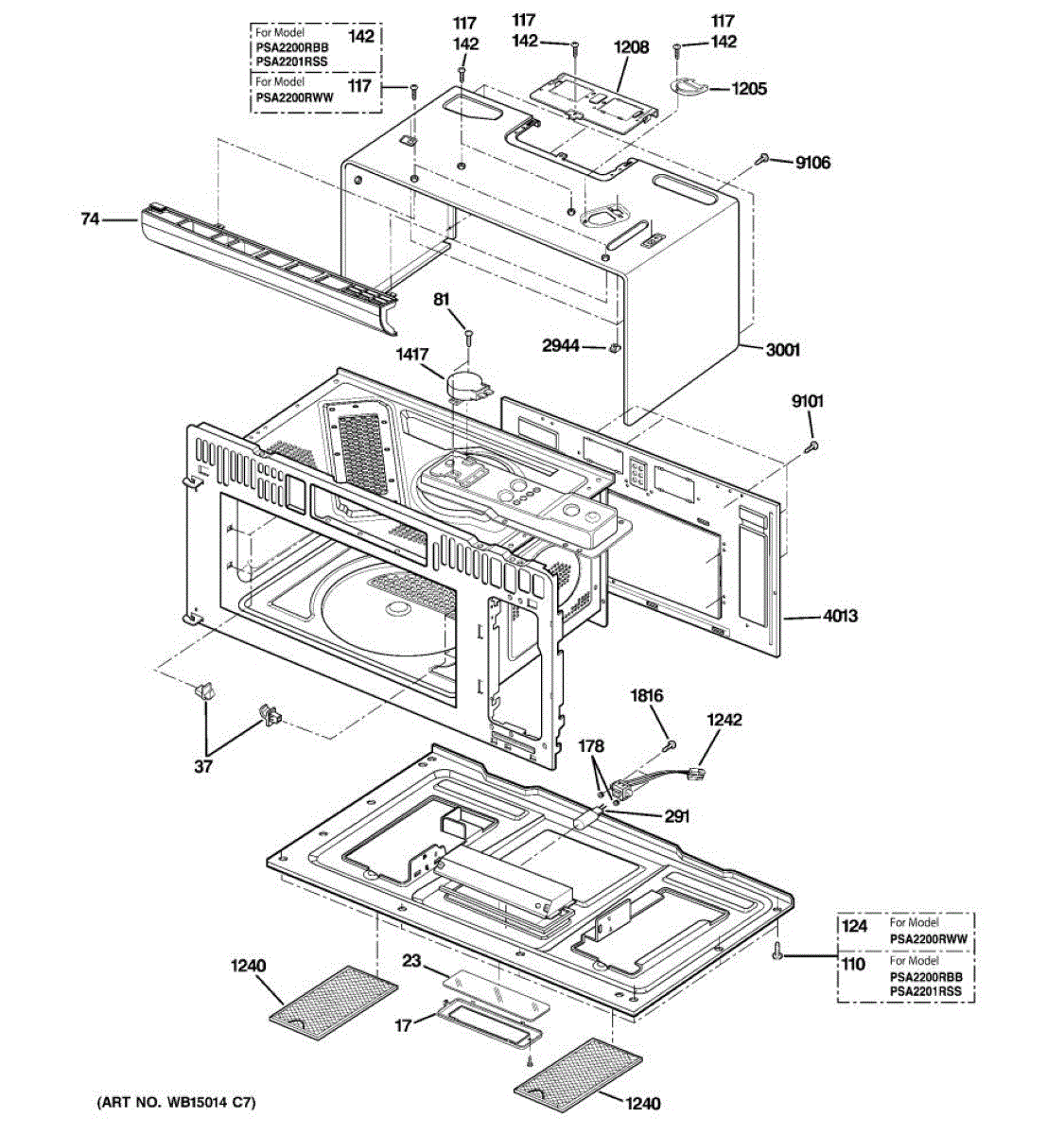 For Model PSA2200RBB PSA2201RSS 142

For Model PSA2200RWW 117

117
142

117
142

1208

117
142

1205

9106

74

81

1417

2944

3001

9101

4013

1816

1242

178

291

37

124 For Model PSA2200RWW

110 For Model PSA2200RBB PSA2201RSS

1240

23

17

1240

(ART NO. WB15014 C7)