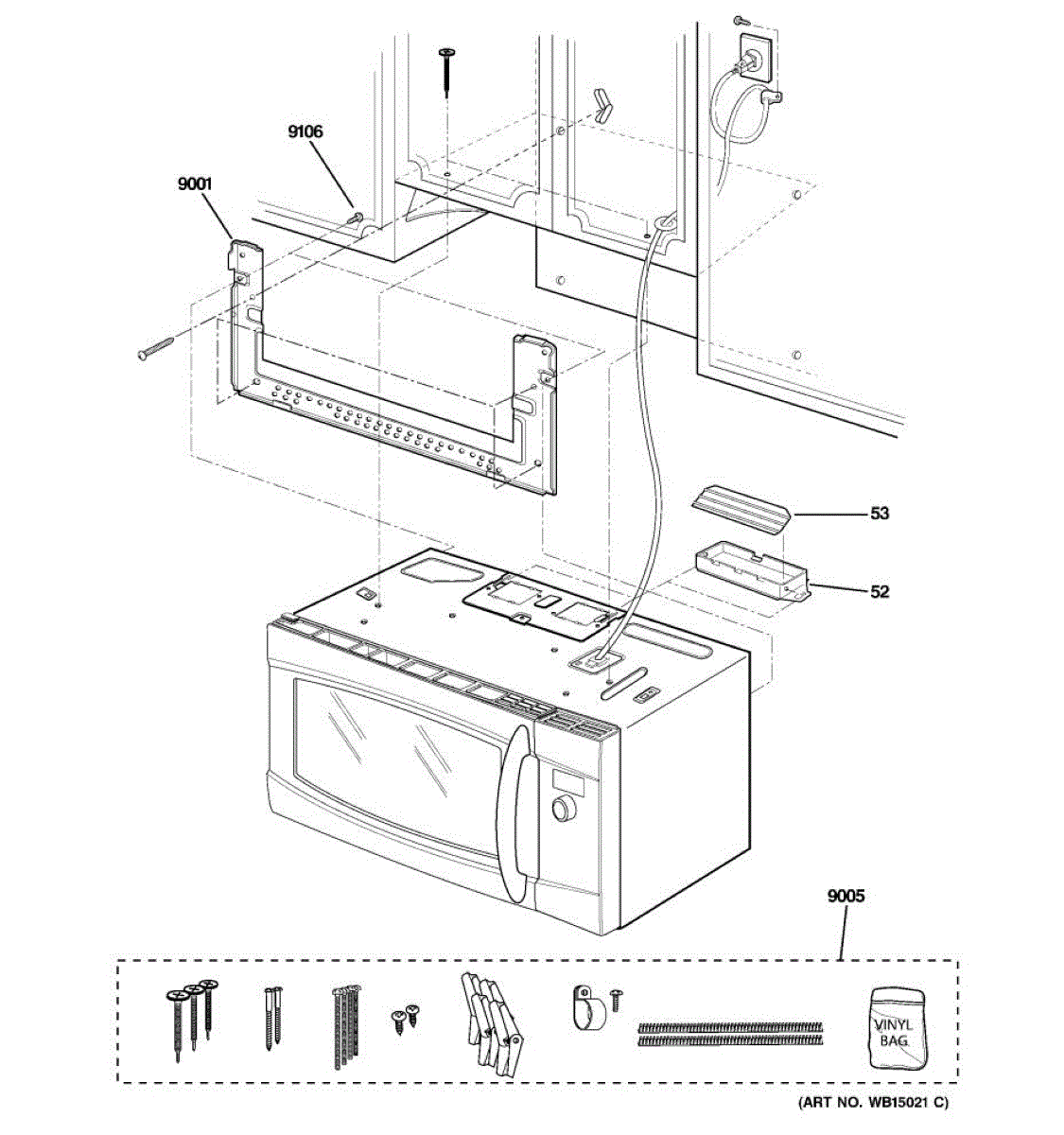 9106

9001

53

52

9005

VINYL BAG

(ART NO. WB15021 C)