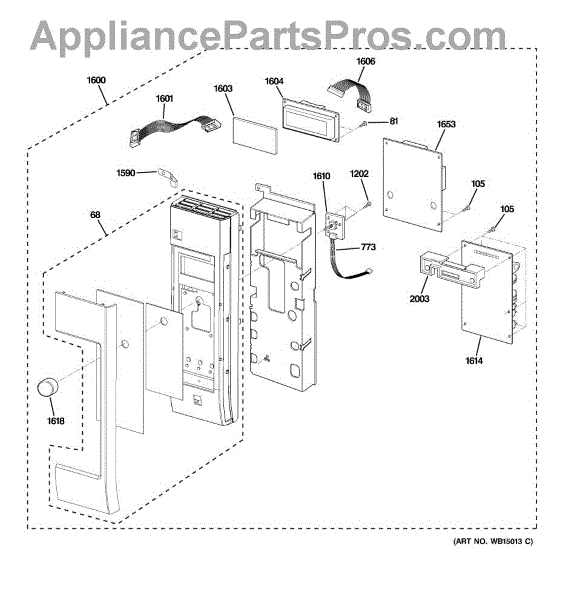 AppliancePartsPros.com

1600
1601
1603
1604
1606
81
1653
1590
1610
1202
105
105
68
773
2003
1614
1618

(ART NO. WB15013 C)