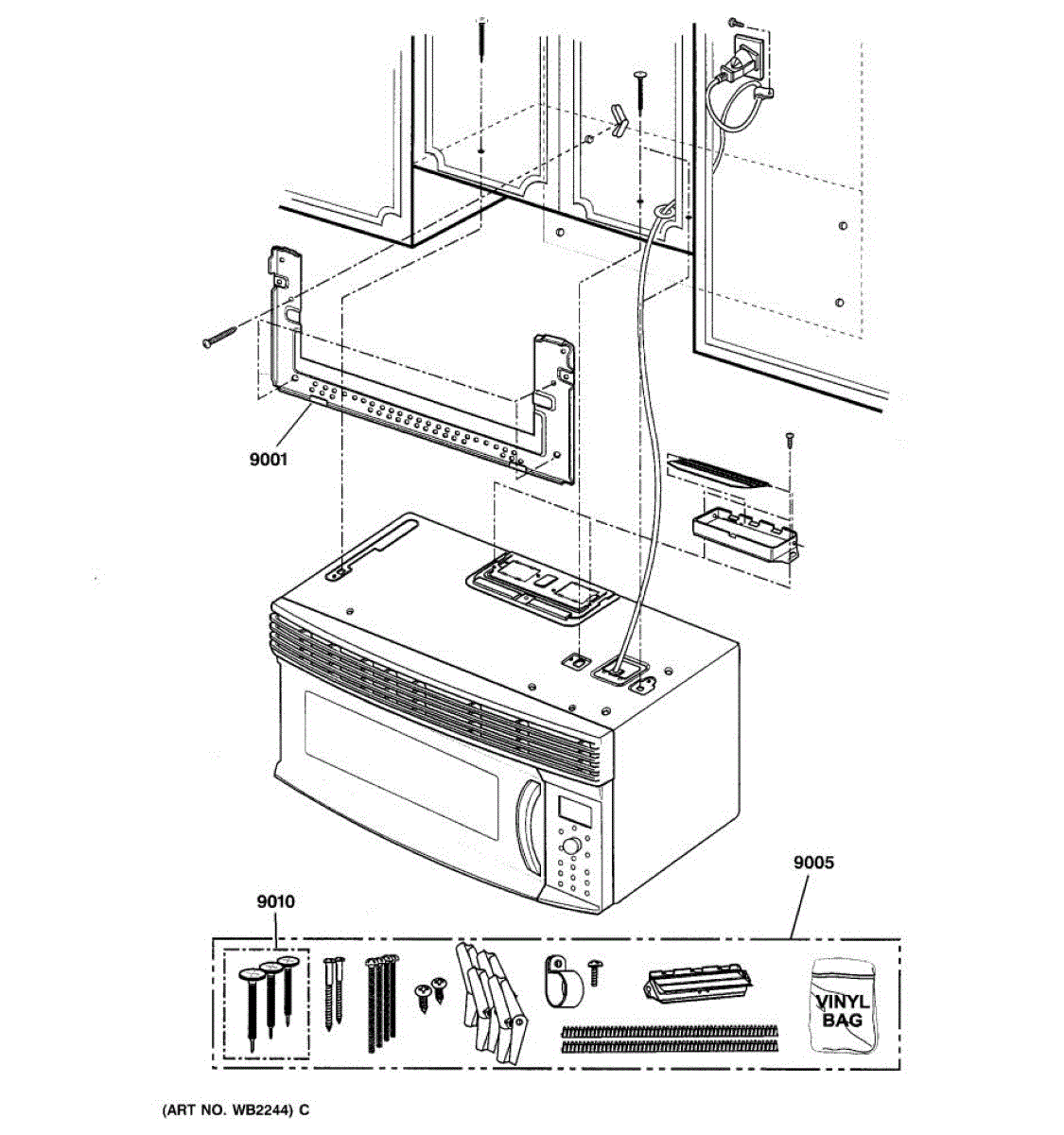 9001

9005

9010

VINYL BAG

(ART NO. WB2244) C