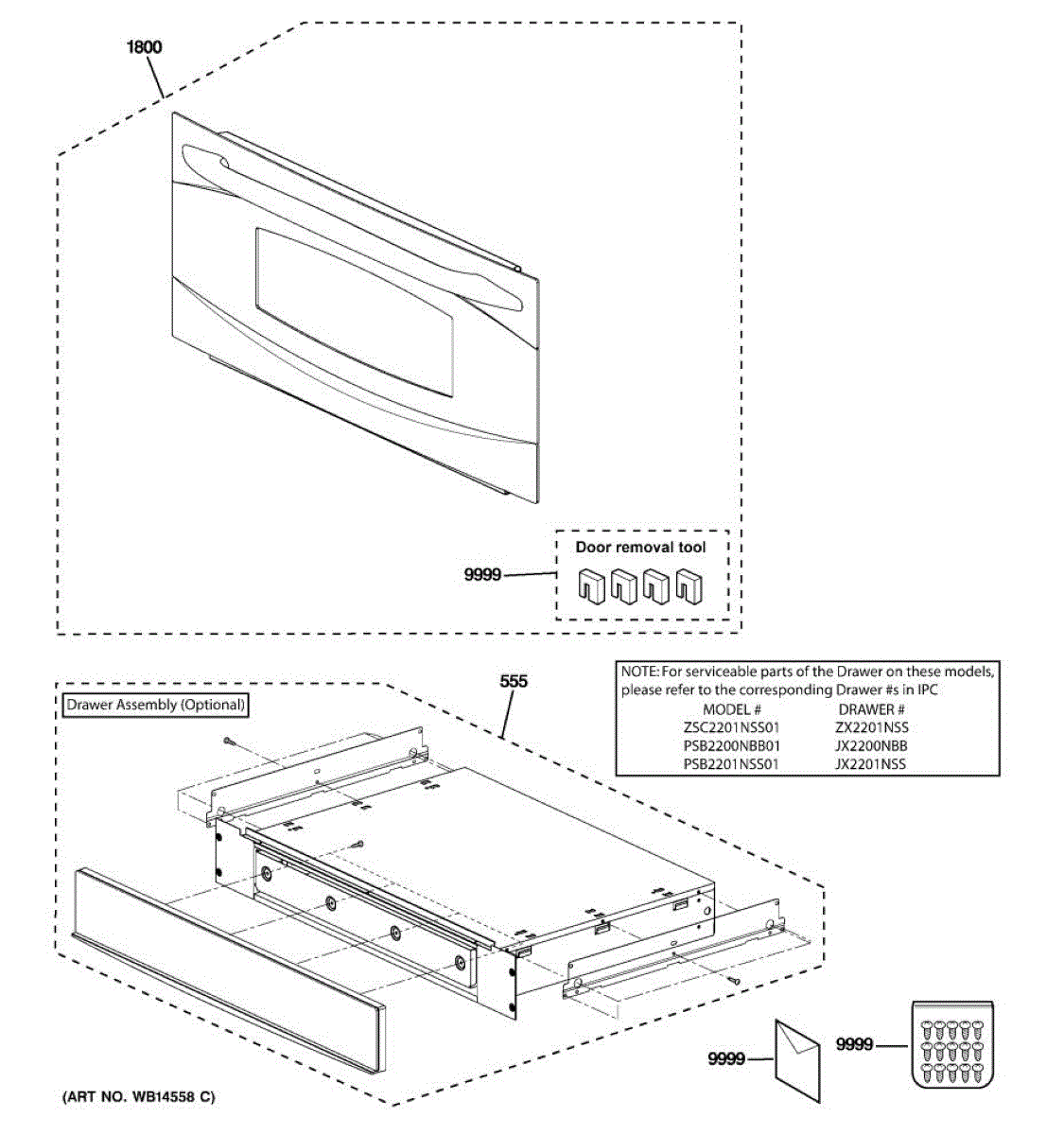 1800

Door removal tool

9999

555

Drawer Assembly (Optional)

NOTE: For serviceable parts of the Drawer on these models, please refer to the corresponding Drawer #s in IPC

| MODEL # | DRAWER # |
|---|---|
| ZSC2201NSS01 | ZX2201NSS |
| PSB2200NBB01 | JX2200NBB |
| PSB2201NSS01 | JX2201NSS |

9999

9999

(ART NO. WB14558 C)