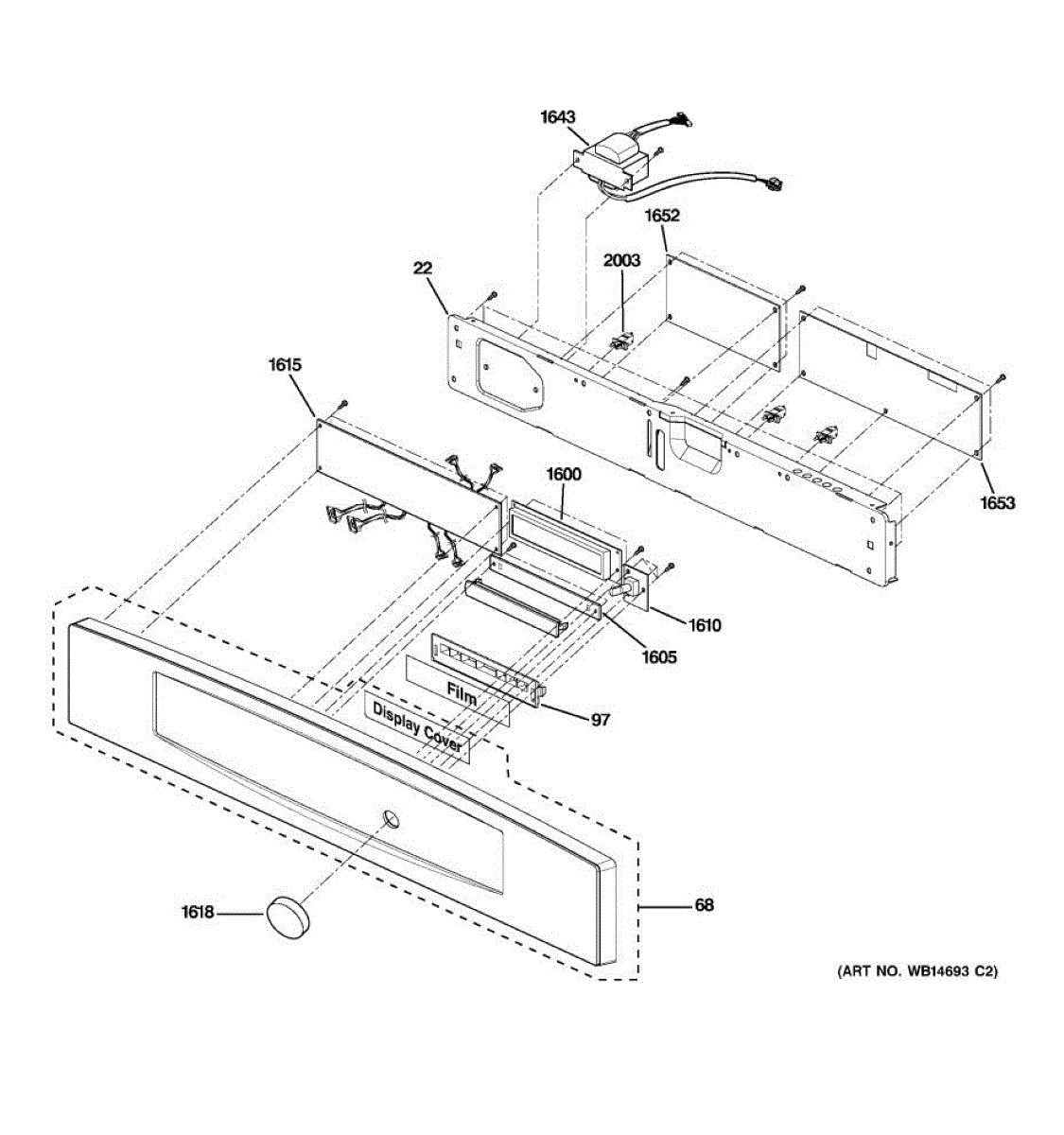 1643

1652

2003

22

1615

1600

1653

1610

1605

Film

97

Display Cover

1618

68

(ART NO. WB14693 C2)