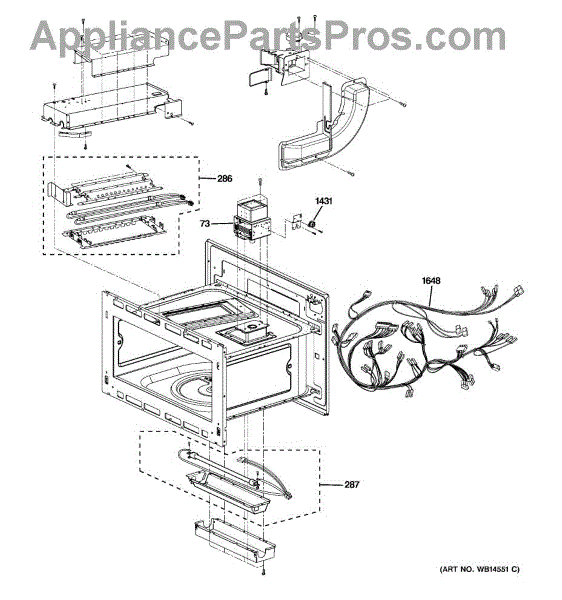 AppliancePartsPros.com

286

1431

73

1648

287

(ART NO. WB14551 C)