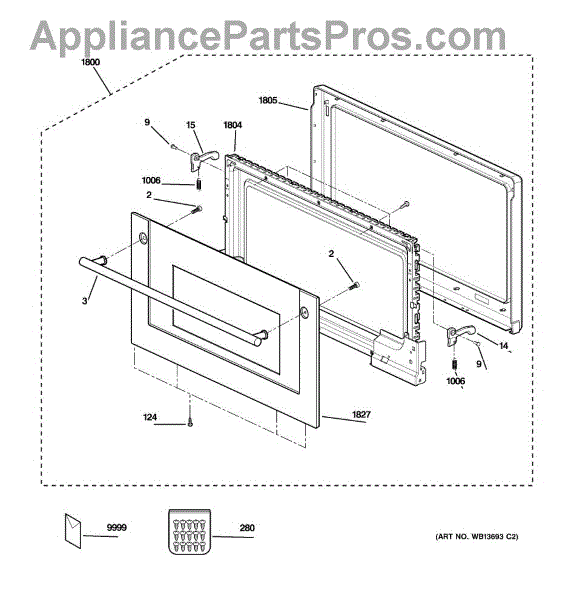 AppliancePartsPros.com

1800

1805

9

15

1804

1006

2

2

3

14

9

1006

124

1827

9999

280

(ART NO. WB13693 C2)