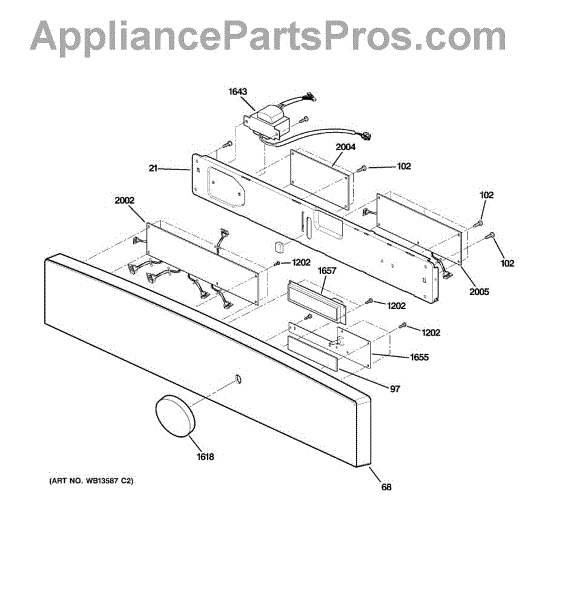 AppliancePartsPros.com

1643

2004

21

102

102

2002

102

1202

1657

2005

1202

1202

1655

97

1618

(ART NO. WB13587 C2)

68