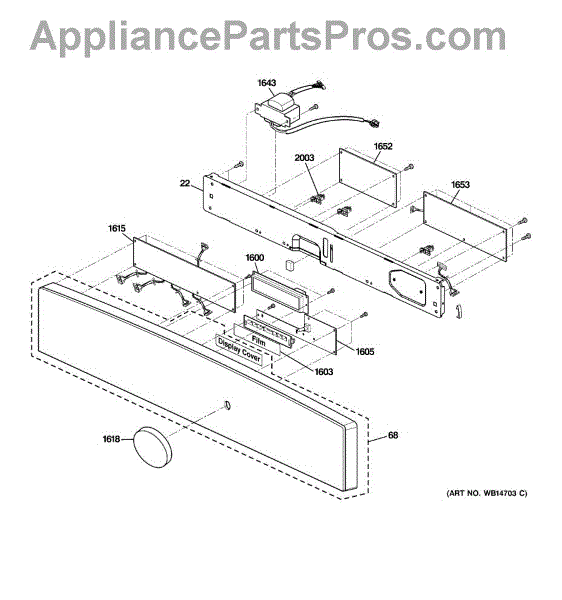 AppliancePartsPros.com

1643

1652

2003

22

1653

1615

1600

Film

Display Cover

1605

1603

1618

68

(ART NO. WB14703 C)