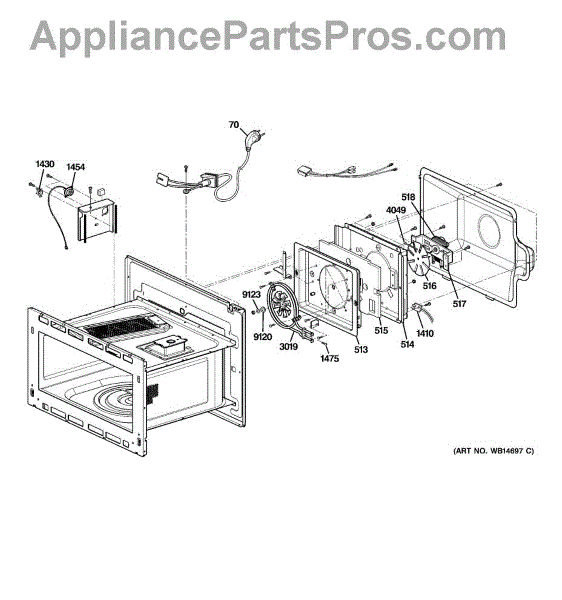 AppliancePartsPros.com

70
1430
1454
518
4049
516
517
9123
9120
3019
1475
513
515
514
1410

(ART NO. WB14697 C)