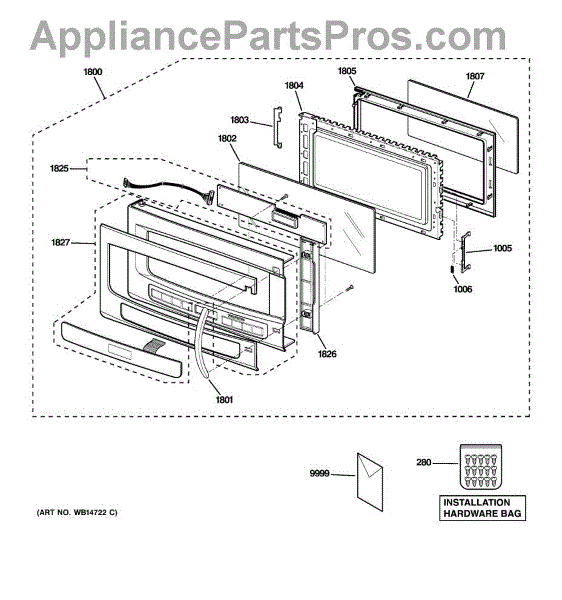 AppliancePartsPros.com

1800
1805
1807
1804
1803
1802
1825
1827
1005
1006
1826
1801

9999
280
INSTALLATION HARDWARE BAG

(ART NO. WB14722 C)