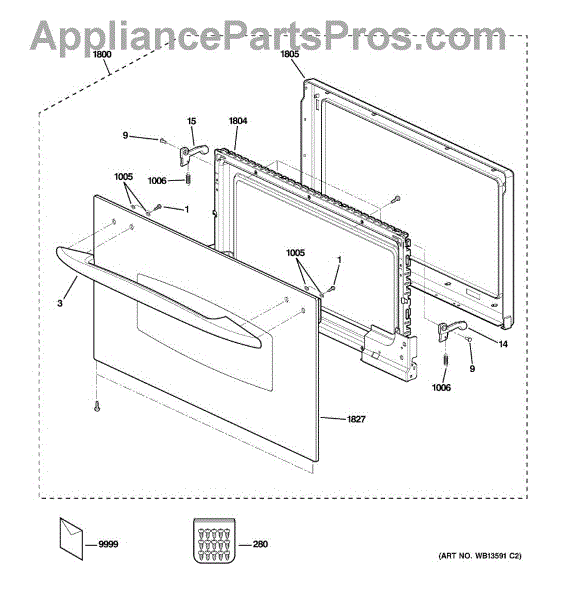 AppliancePartsPros.com

1800

1805

15

1804

9

1005

1006

1

1005

1

3

14

9

1006

1827

9999

280

(ART NO. WB13591 C2)