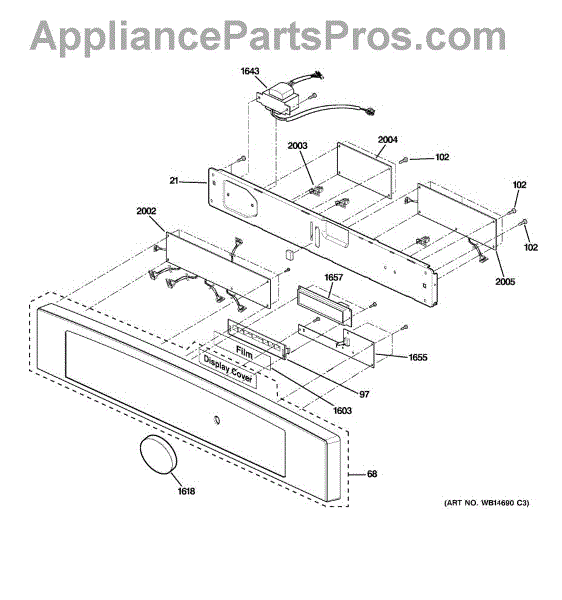 AppliancePartsPros.com

1643

2003

2004

102

21

102

102

2002

2005

1657

Film

Display Cover

1655

97

1603

68

1618

(ART NO. WB14690 C3)