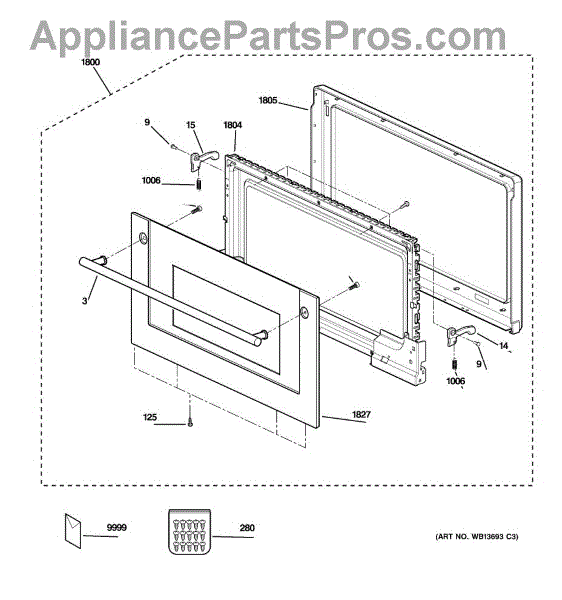 AppliancePartsPros.com

1800
1805
9
15
1804
1006
3
14
9
1006
125
1827
9999
280
(ART NO. WB13693 C3)