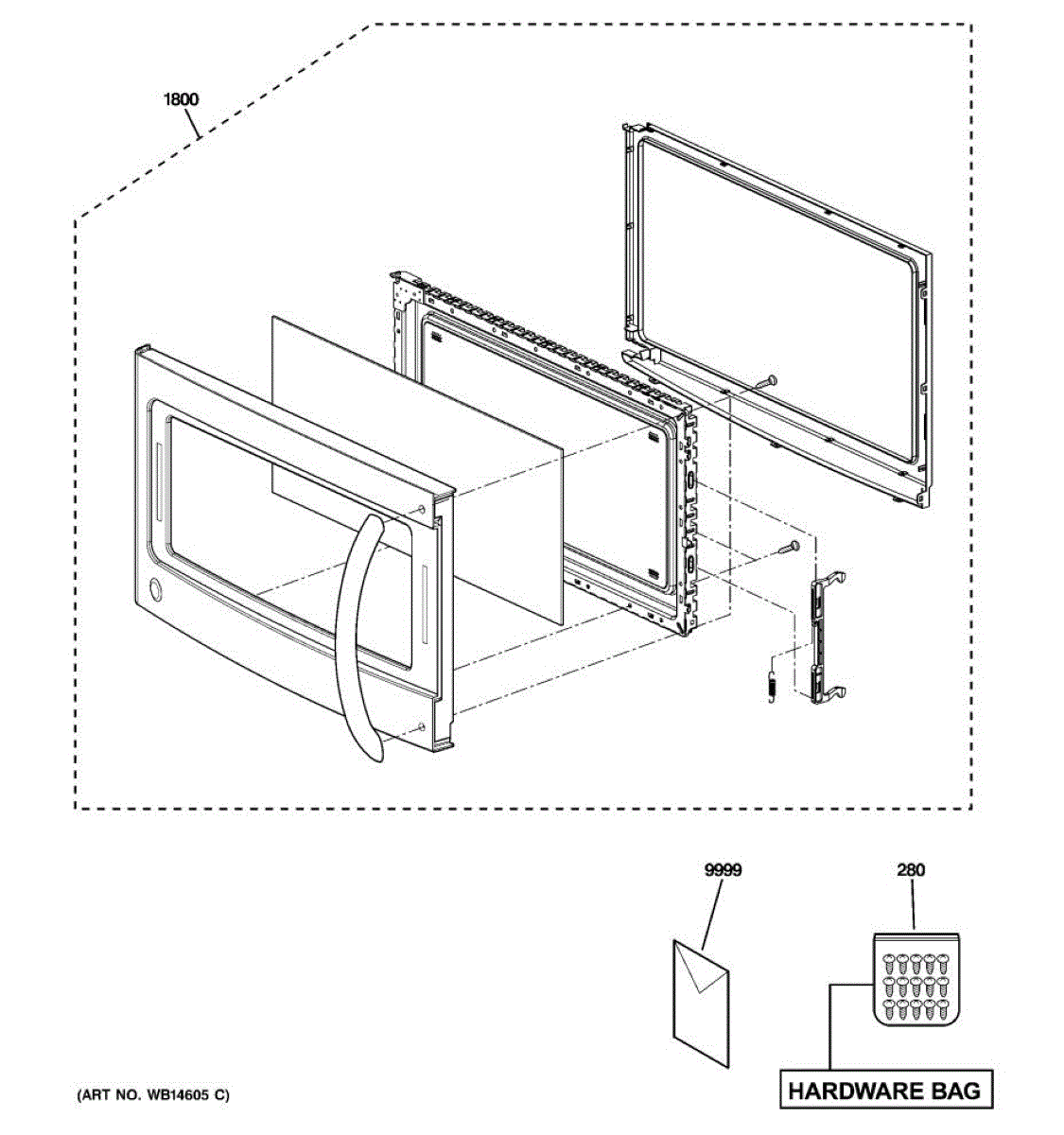 1800

9999

280

HARDWARE BAG

(ART NO. WB14605 C)