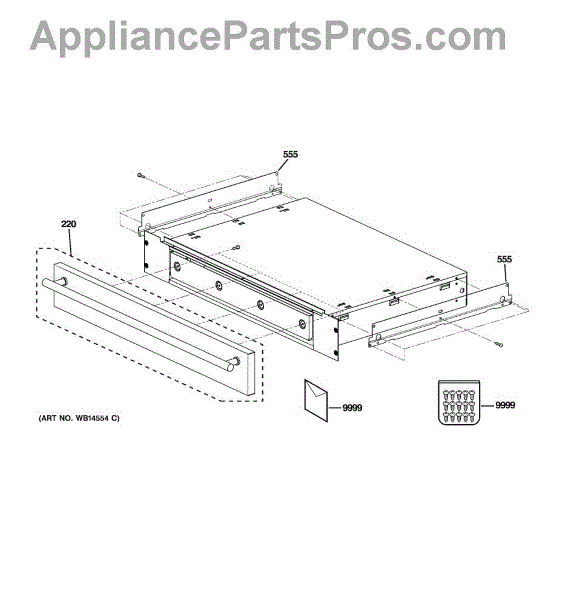 AppliancePartsPros.com

555

220

555

9999

9999

(ART NO. WB14554 C)