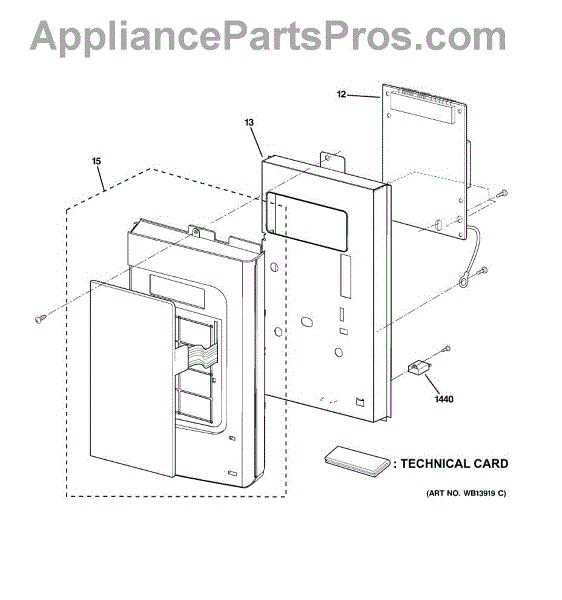 AppliancePartsPros.com

12

13

15

1440

: TECHNICAL CARD

(ART NO. WB13919 C)