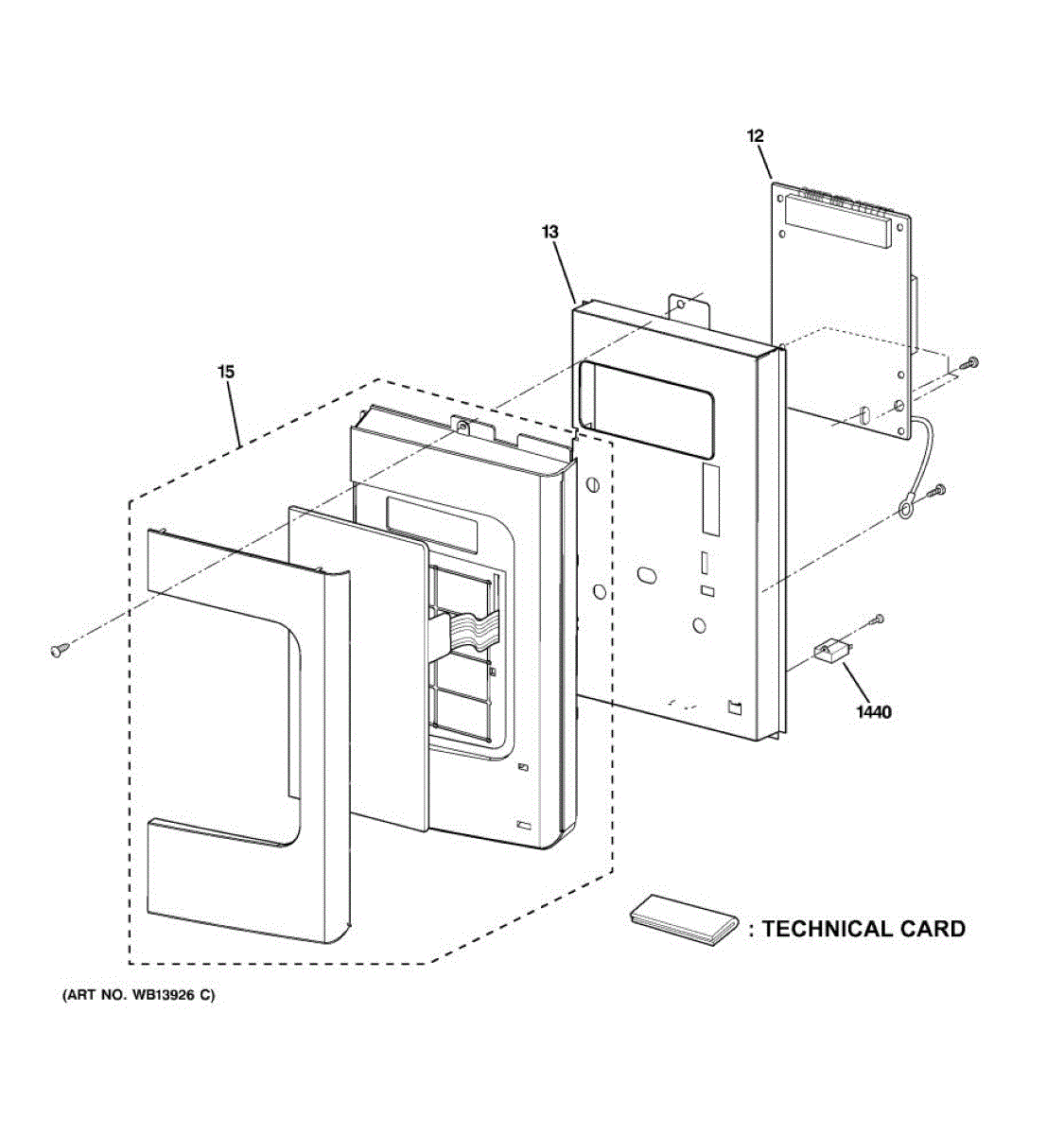 12

13

15

1440

: TECHNICAL CARD

(ART NO. WB13926 C)