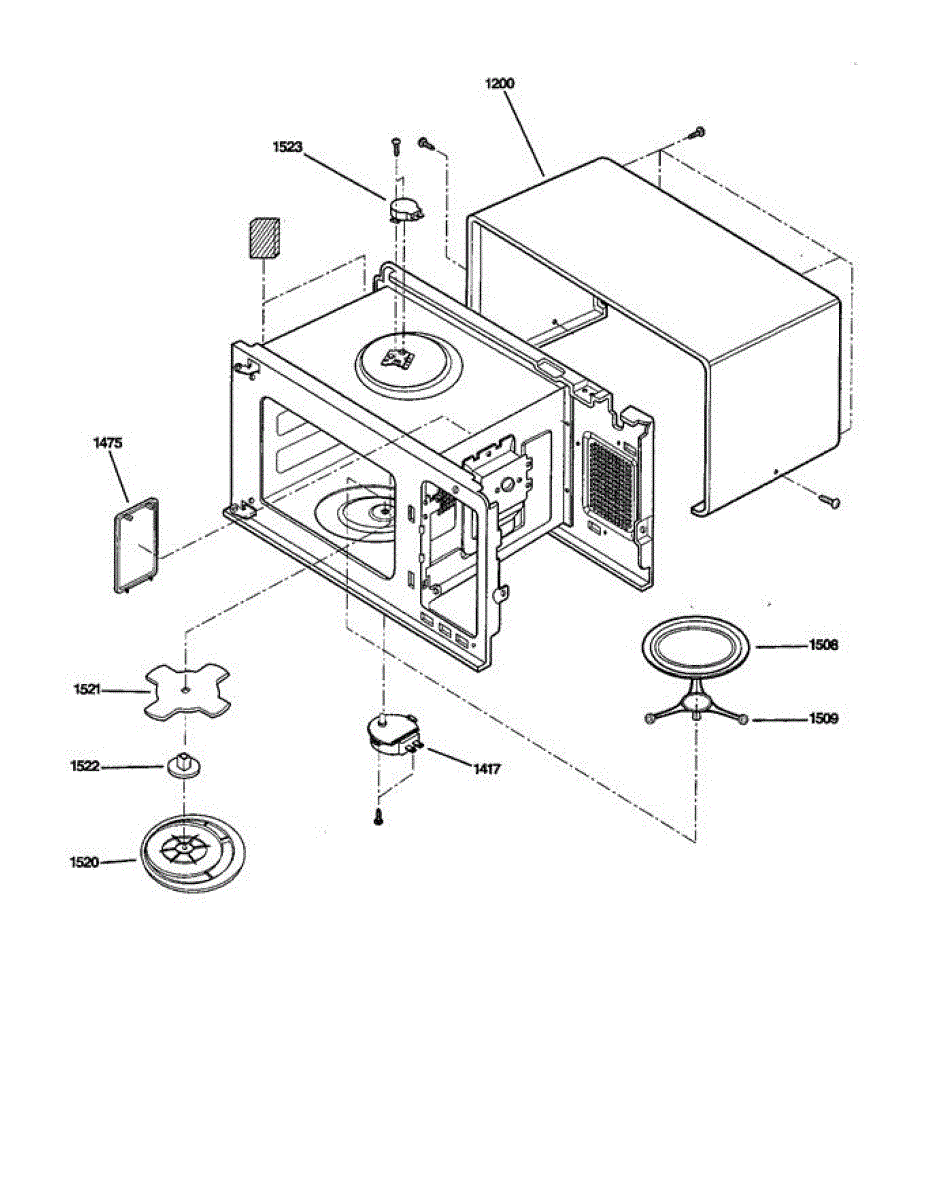 1200
1523
1475
1508
1509
1521
1522
1417
1520