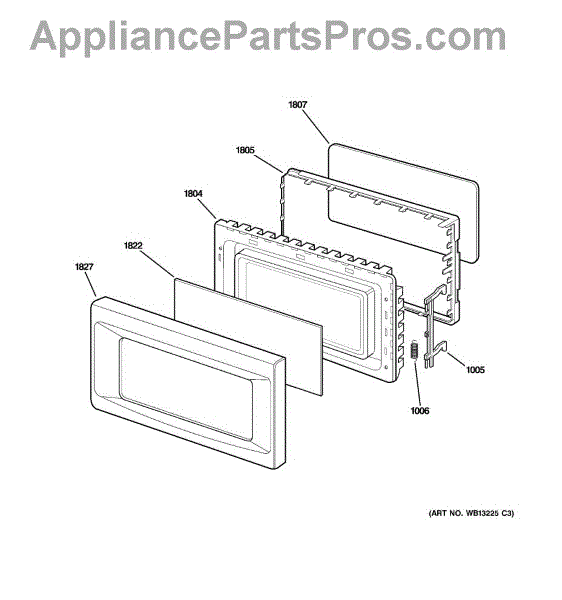 AppliancePartsPros.com

1807

1805

1804

1822

1827

1005

1006

(ART NO. WB13225 C3)