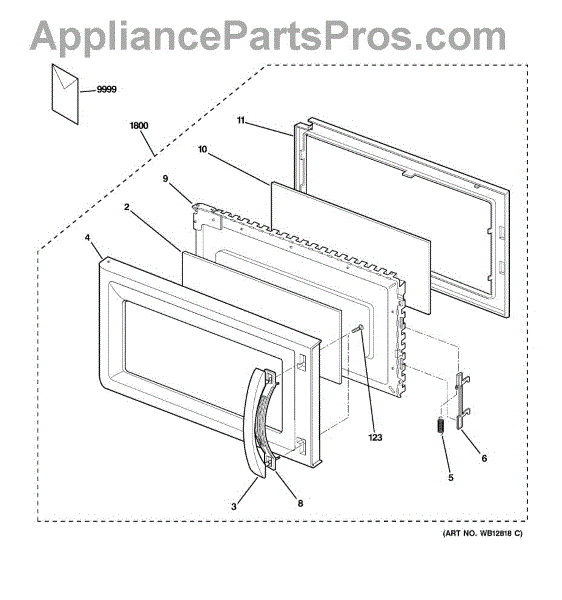 AppliancePartsPros.com

9999

1800

11

10

9

2

4

123

6

5

3

8

(ART NO. WB12818 C)