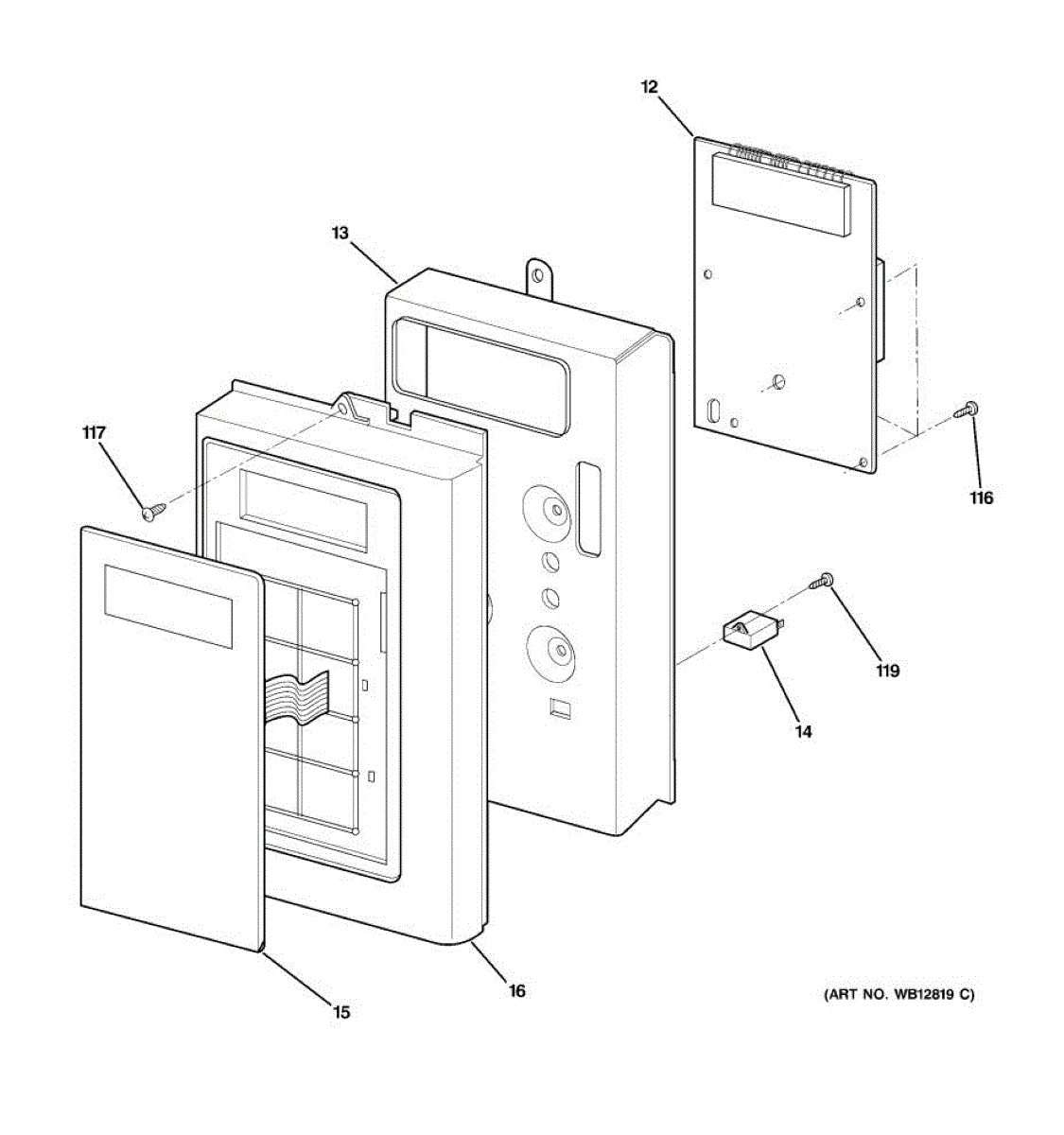 12

13

117

116

119

14

16

15

(ART NO. WB12819 C)