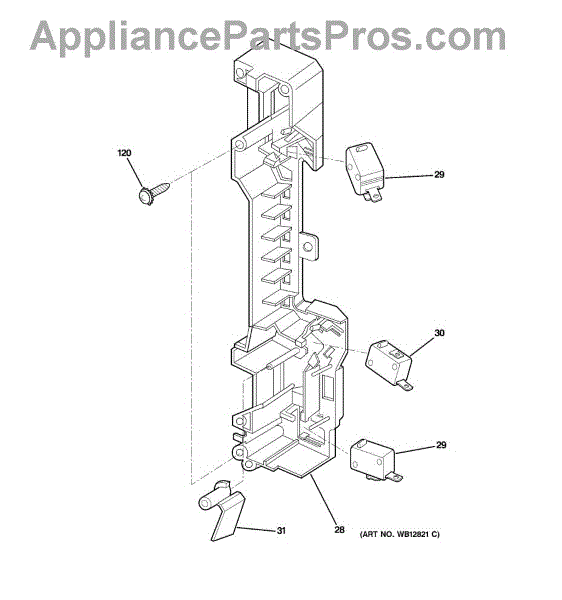 AppliancePartsPros.com

120

29

30

29

31

28

(ART NO. WB12821 C)