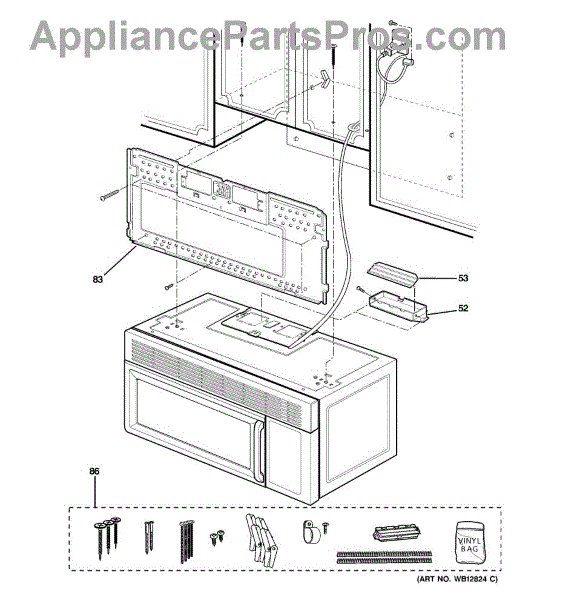 AppliancePartsPros.com

83

53

52

86

VINYL BAG

(ART NO. WB12824 C)