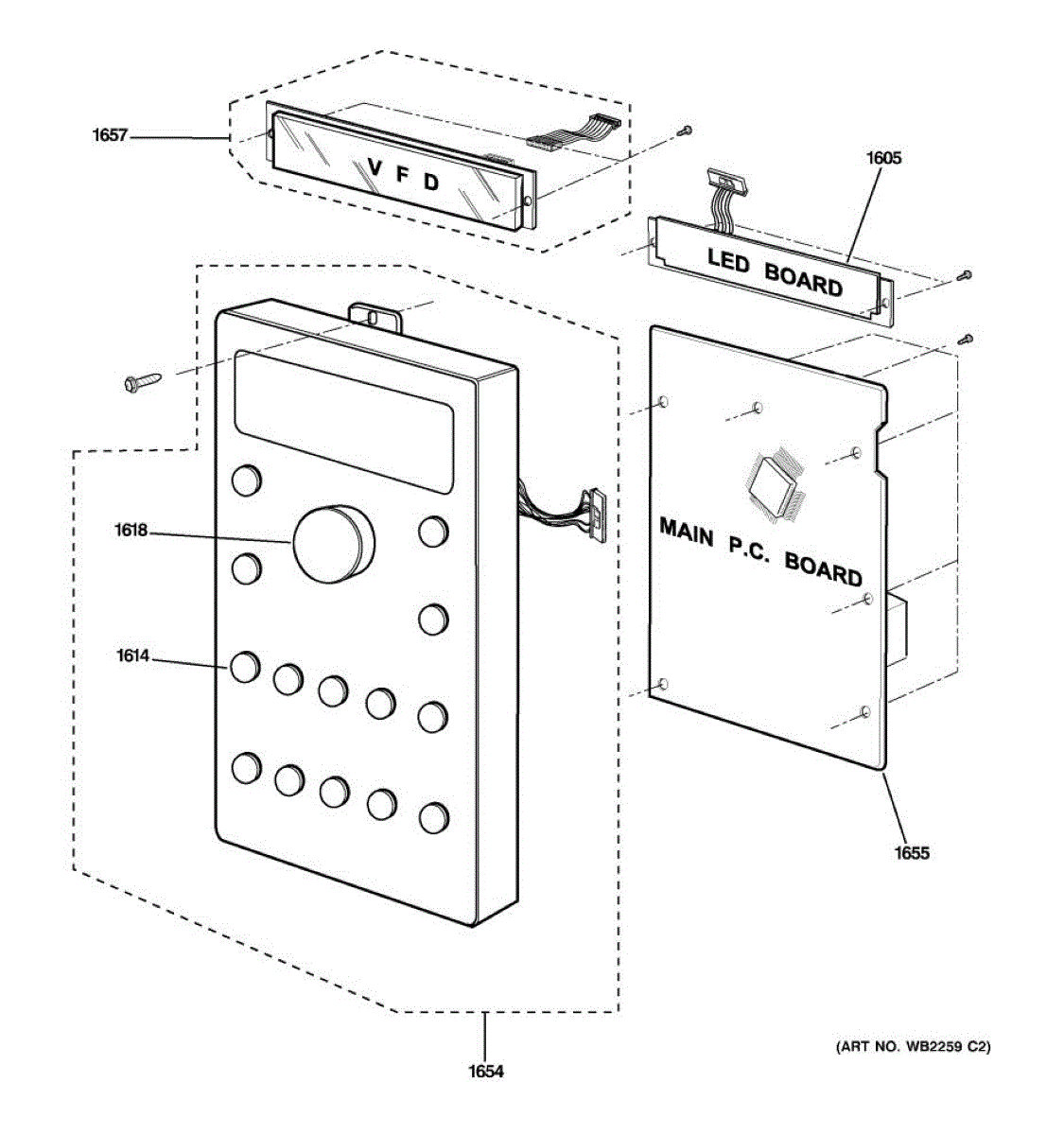 1657

V F D

1605

LED BOARD

1618

MAIN P.C. BOARD

1614

1655

1654

(ART NO. WB2259 C2)