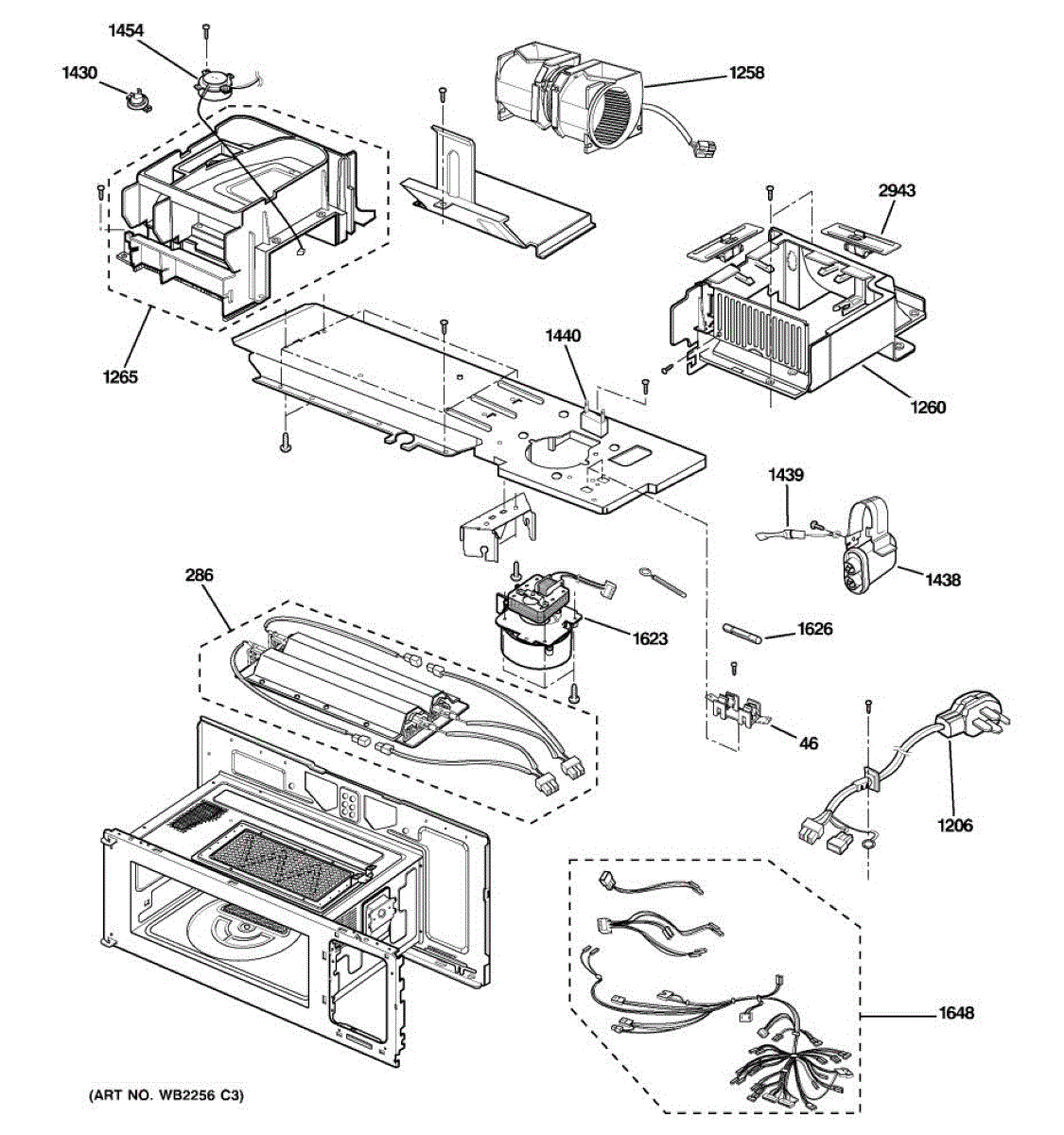 1454
1430
1258
2943
1265
1440
1260
1439
1438
286
1623
1626
46
1206
1648
(ART NO. WB2256 C3)