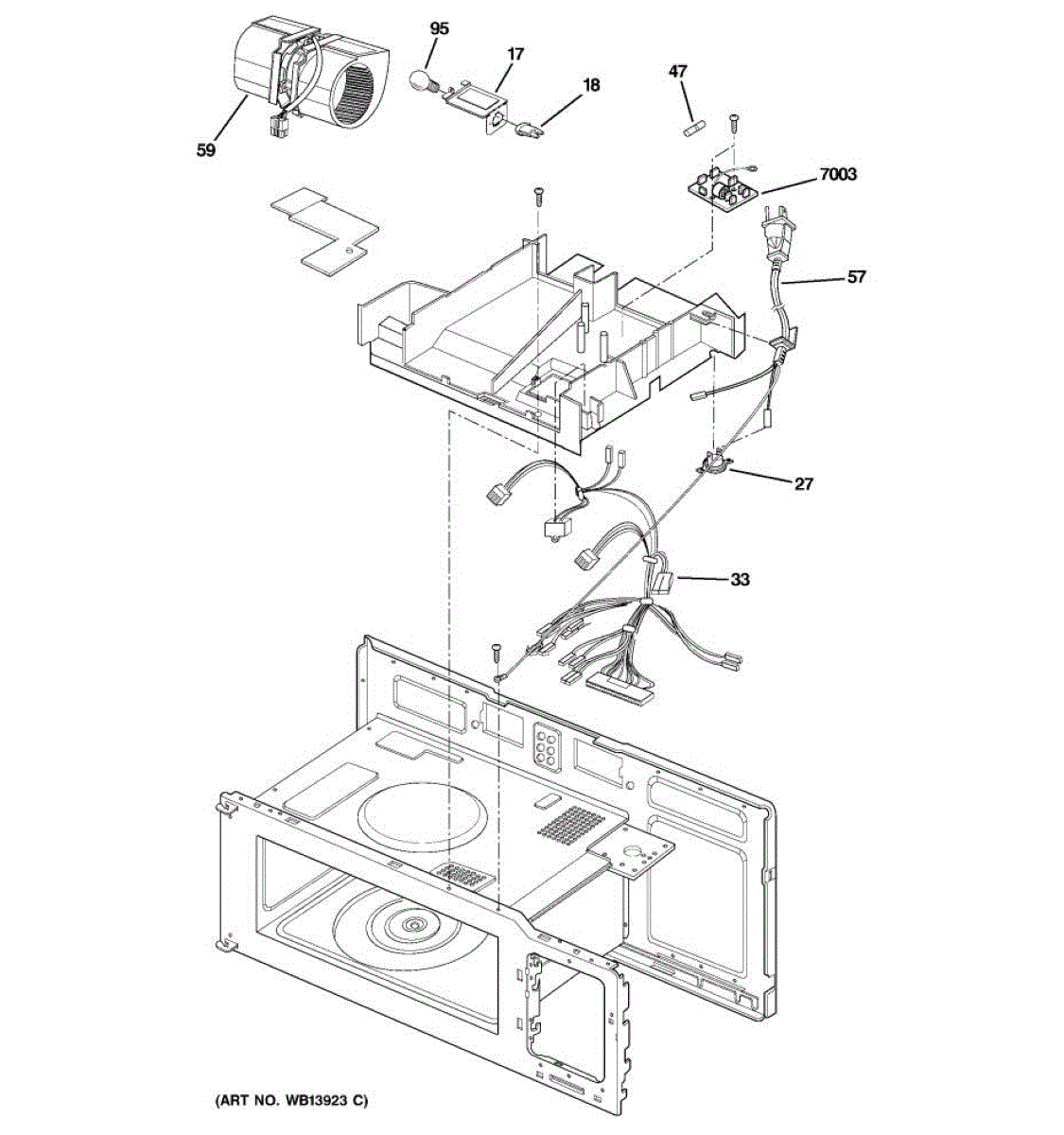 95
17
18
47
59
7003
57
27
33
(ART NO. WB13923 C)