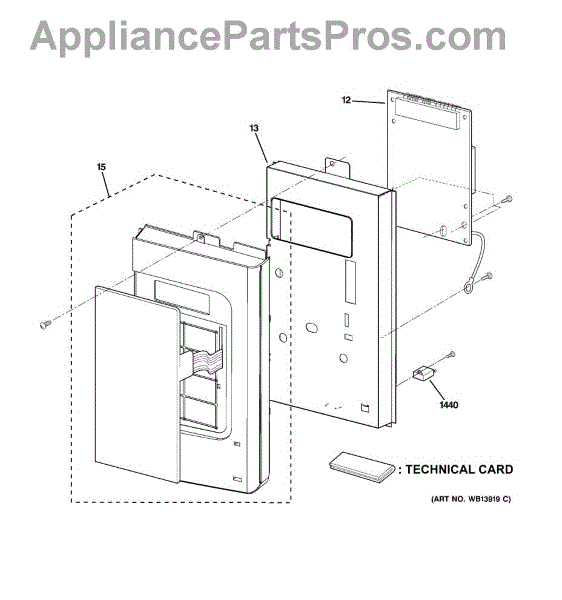 AppliancePartsPros.com

12

13

15

1440

: TECHNICAL CARD

(ART NO. WB13919 C)