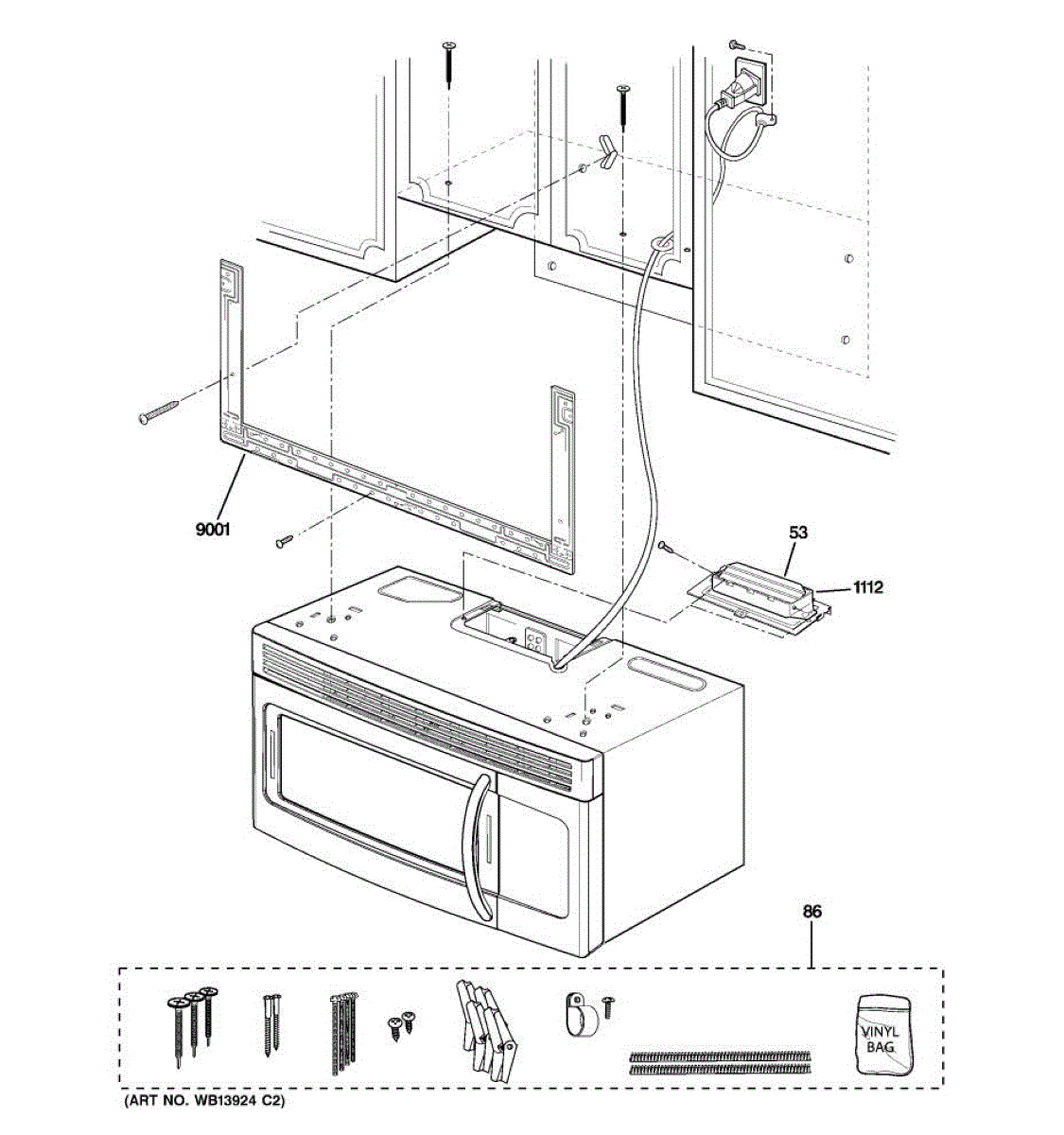 9001

53

1112

86

VINYL BAG

(ART NO. WB13924 C2)