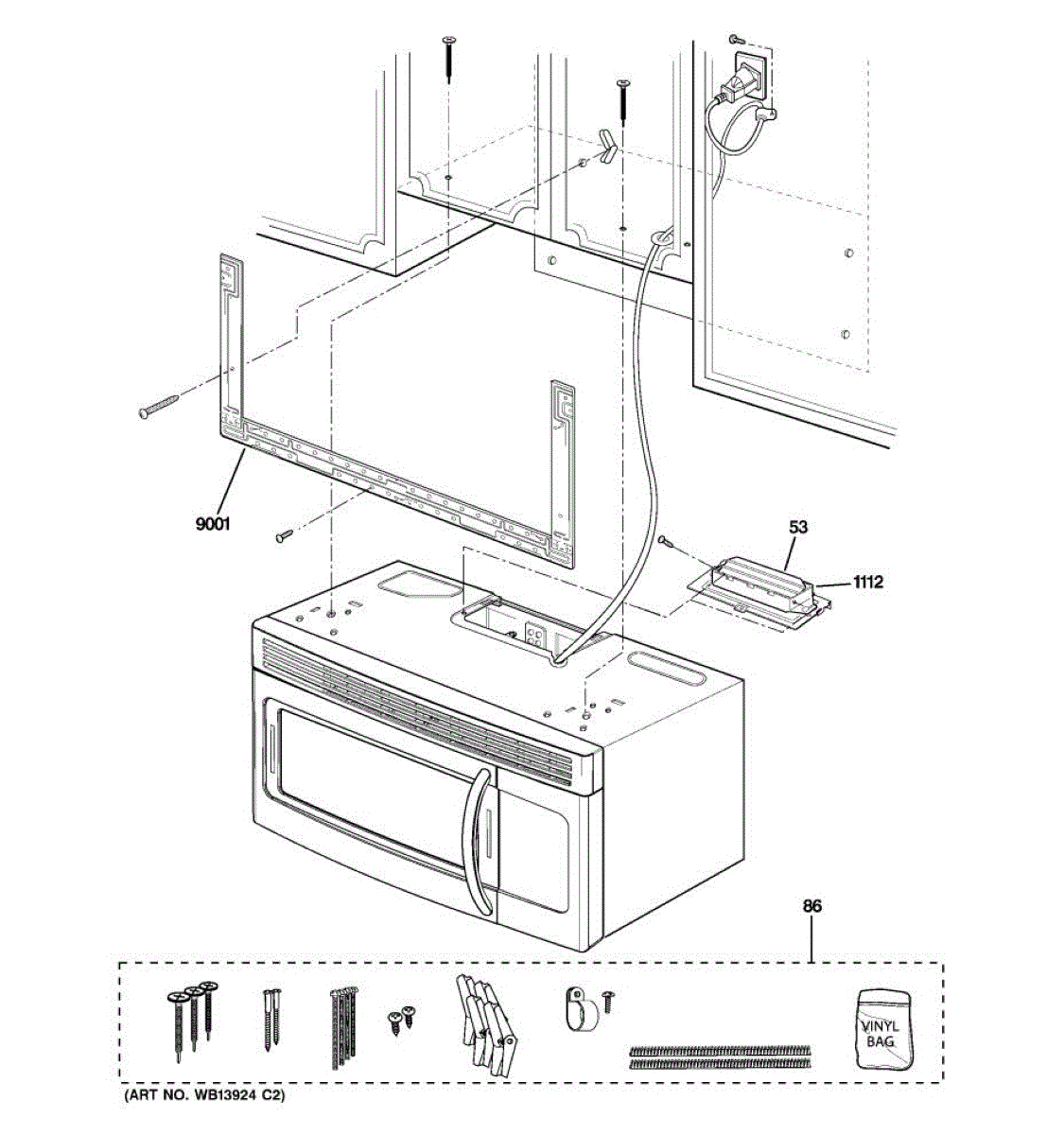 9001

53

1112

86

VINYL BAG

(ART NO. WB13924 C2)