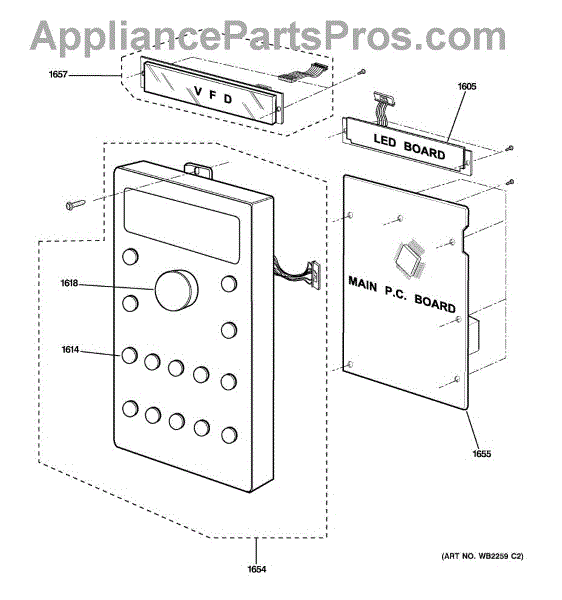 AppliancePartsPros.com

1657

V F D

1605

LED BOARD

1618

MAIN P.C. BOARD

1614

1655

1654

(ART NO. WB2259 C2)