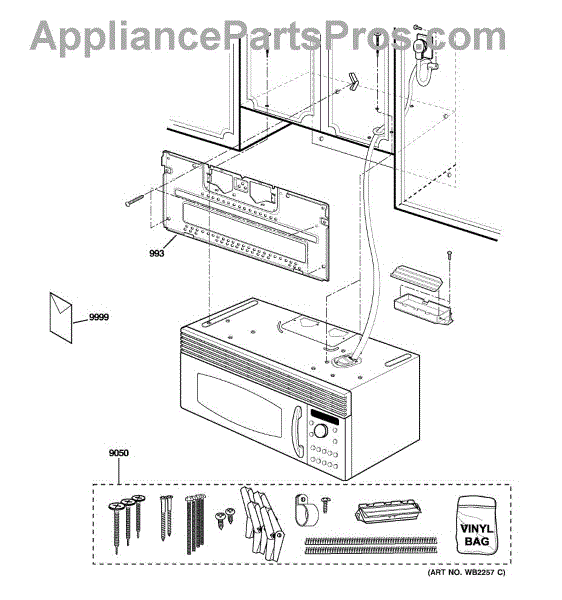 AppliancePartsPros.com

993

9999

9050

VINYL BAG

(ART NO. WB2257 C)