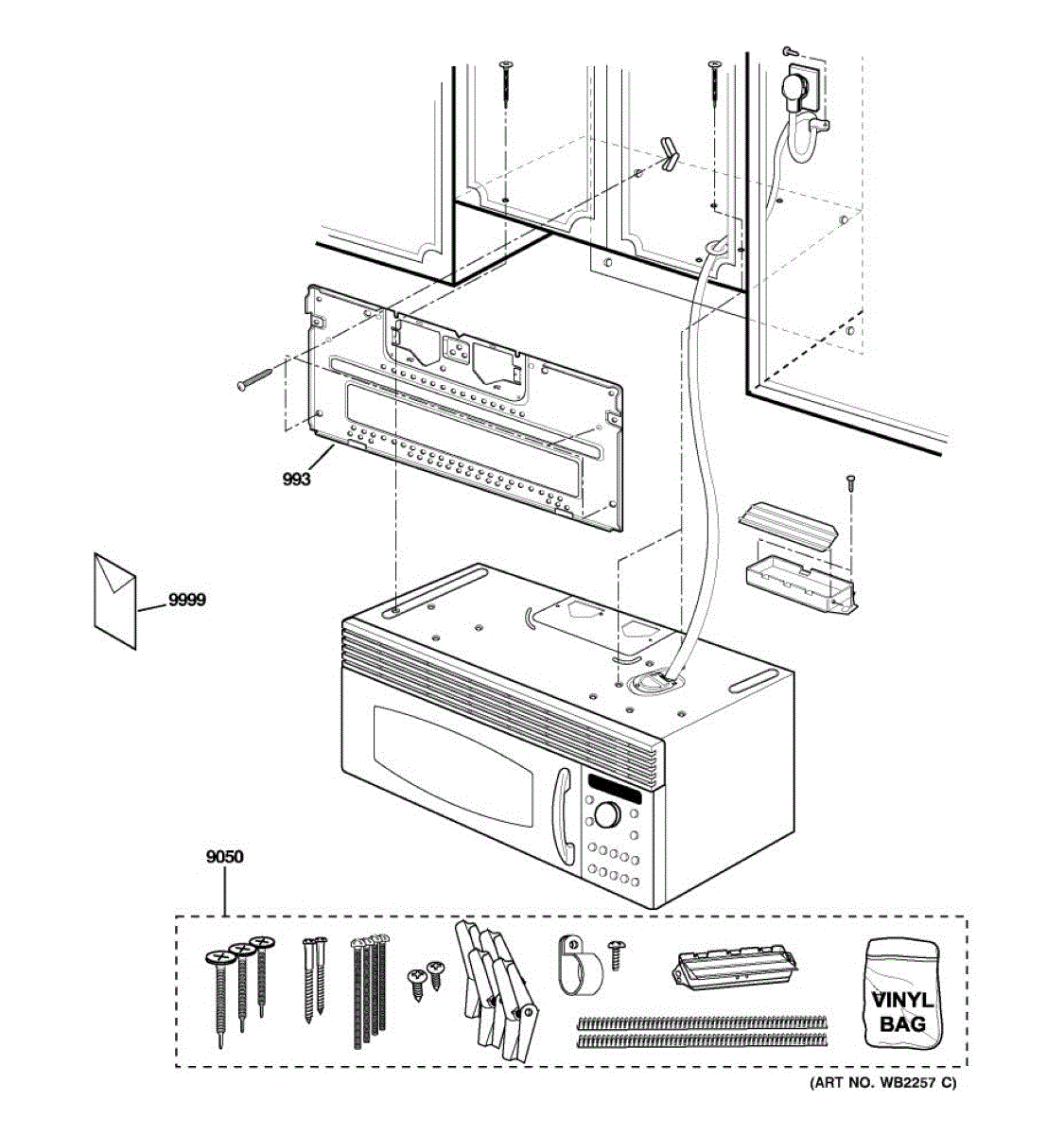 993

9999

9050

VINYL BAG

(ART NO. WB2257 C)