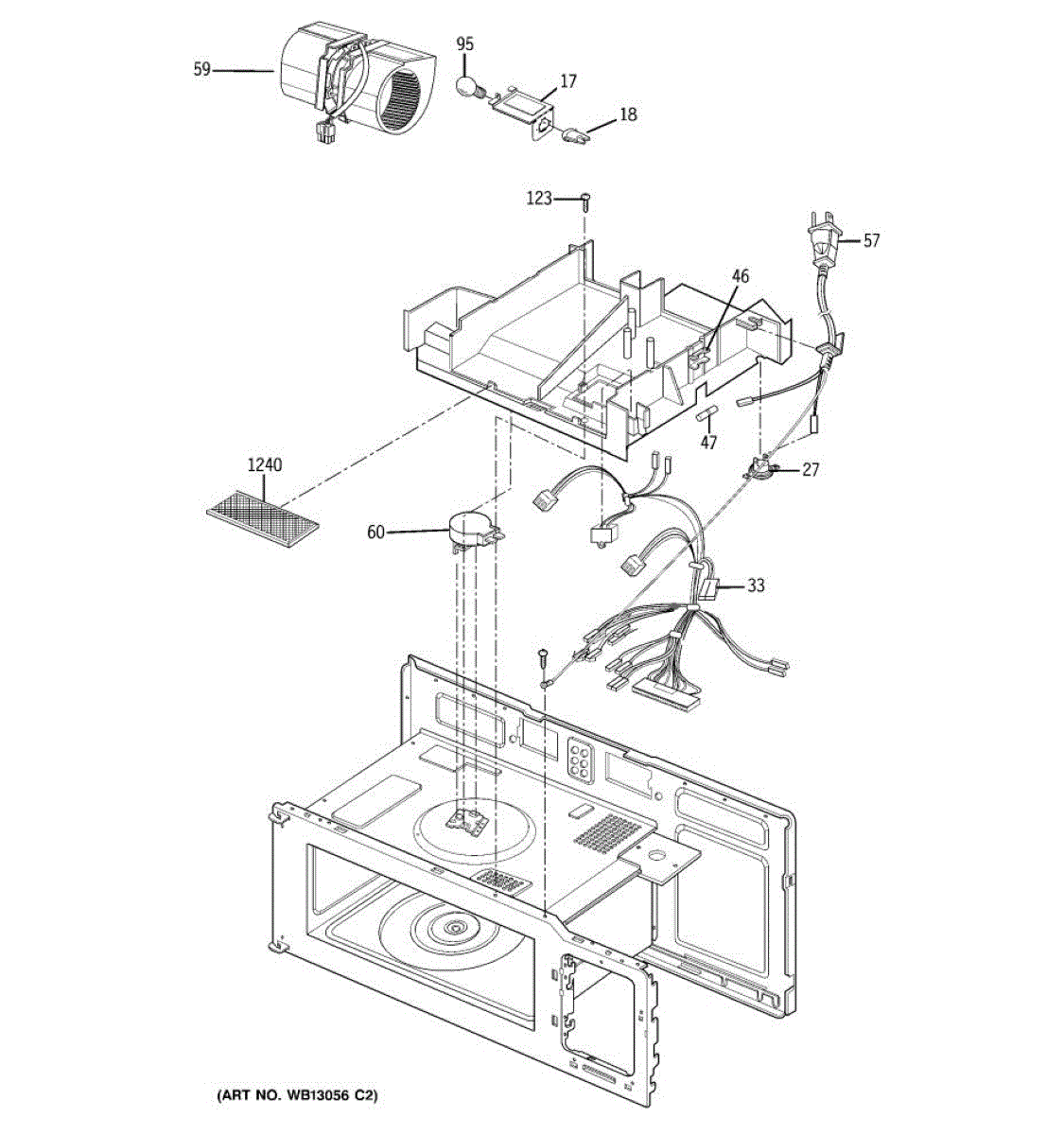 59
95
17
18
123
57
46
47
27
1240
60
33
(ART NO. WB13056 C2)