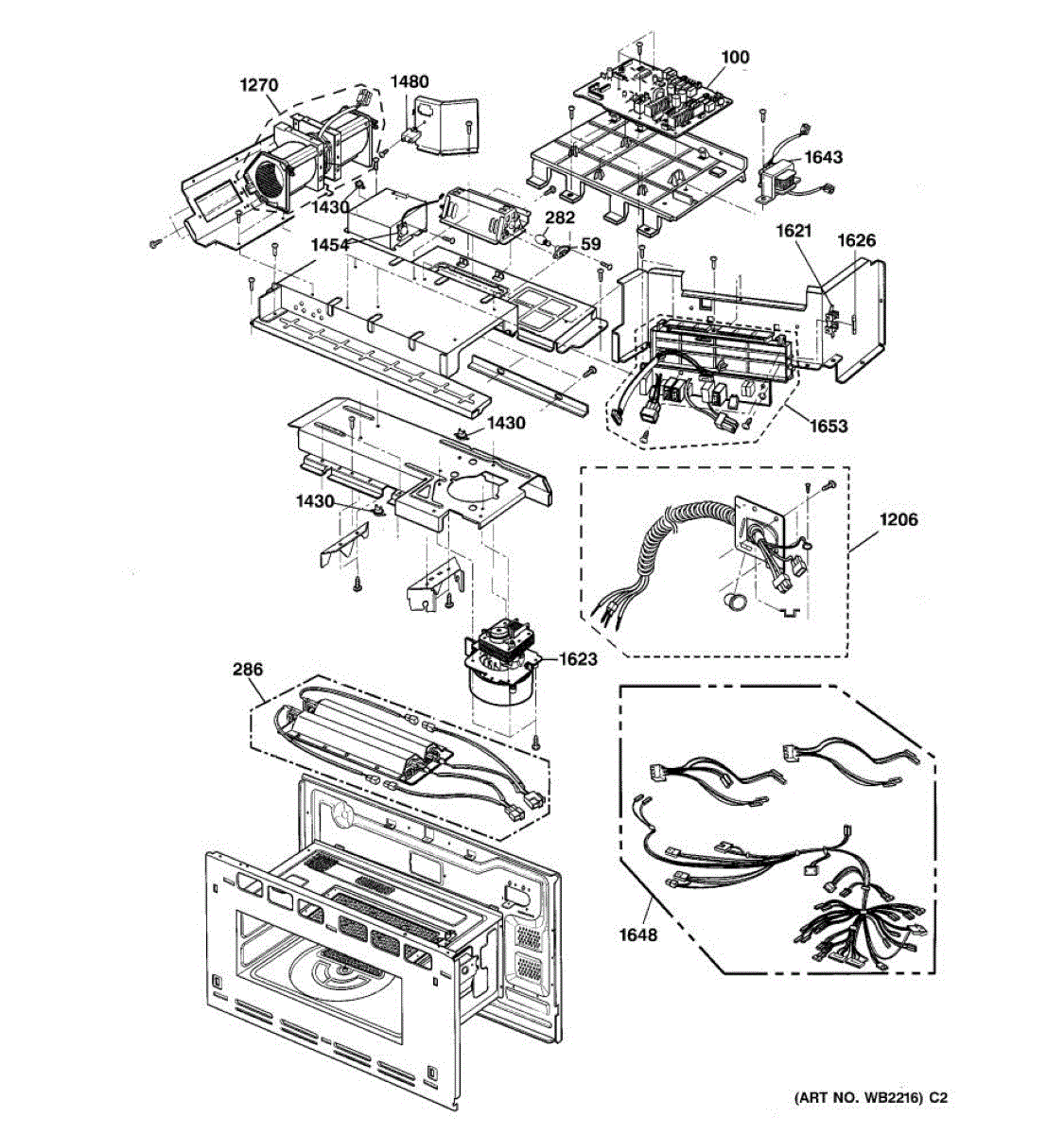 1270
1480
100
1643
1430
282
1454
59
1621
1626
1653
1430
1430
1206
1623
286
1648
(ART NO. WB2216) C2