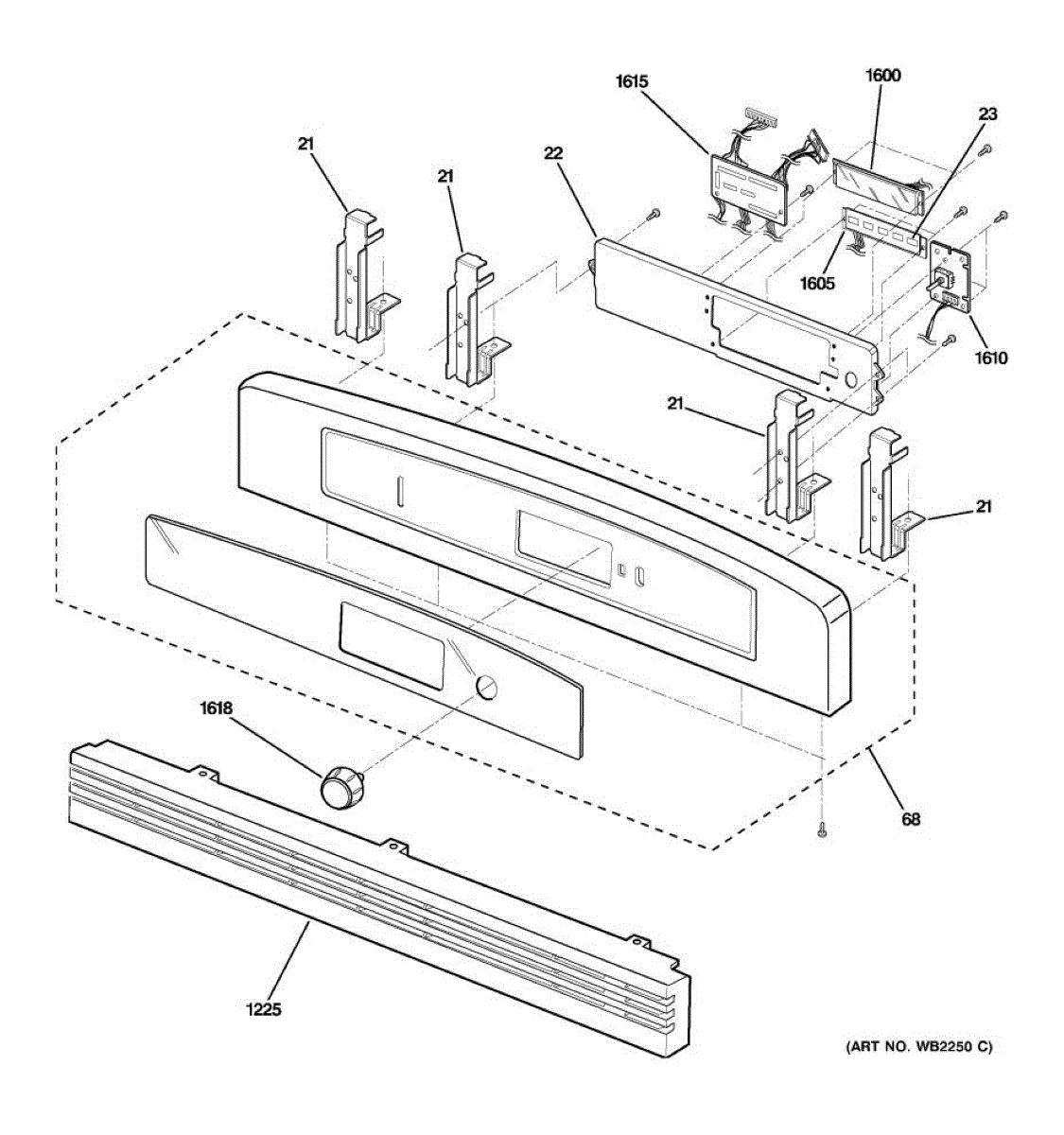 1615
1600
23
21
21
22
1605
1610
21
21
1618
68
1225
(ART NO. WB2250 C)