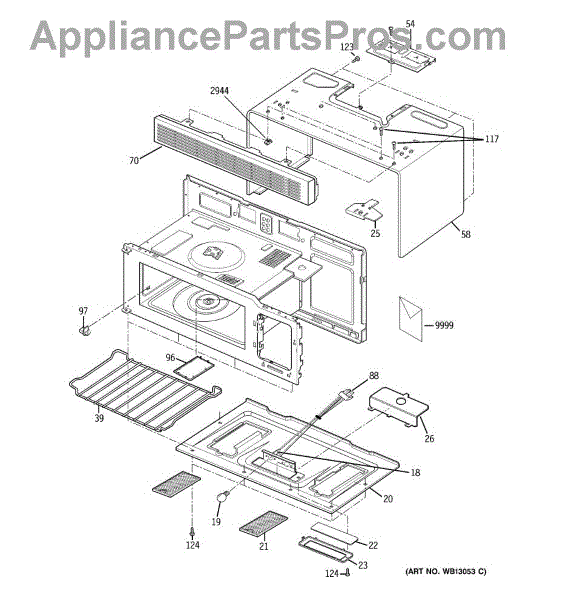 AppliancePartsPros.com

54
123
2944
117
70
25
58
97
9999
96
88
39
26
18
20
19
124
21
22
23
124
(ART NO. WB13053 C)