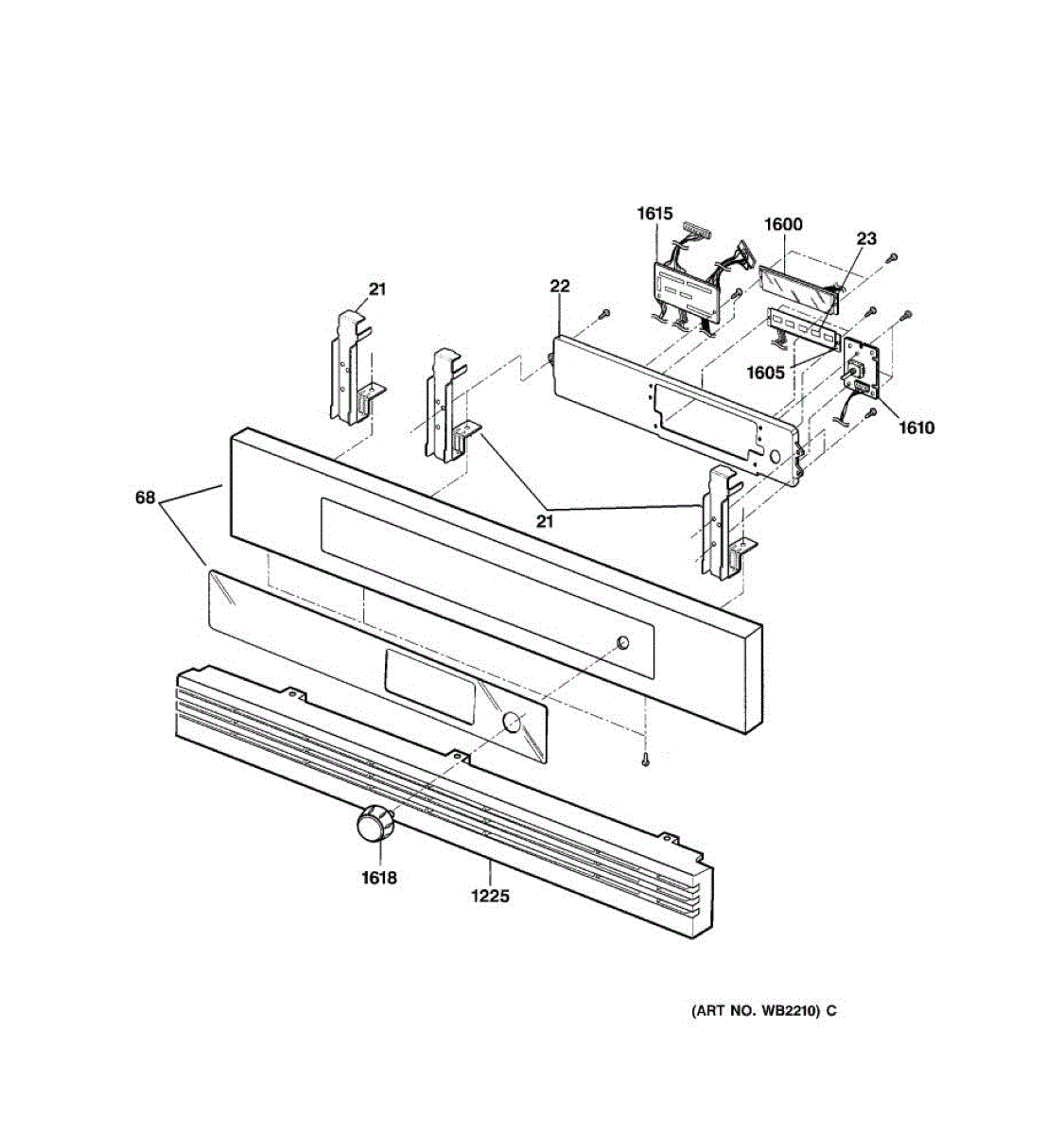 1615
1600
23
21
22
1605
1610
68
21
1618
1225
(ART NO. WB2210) C