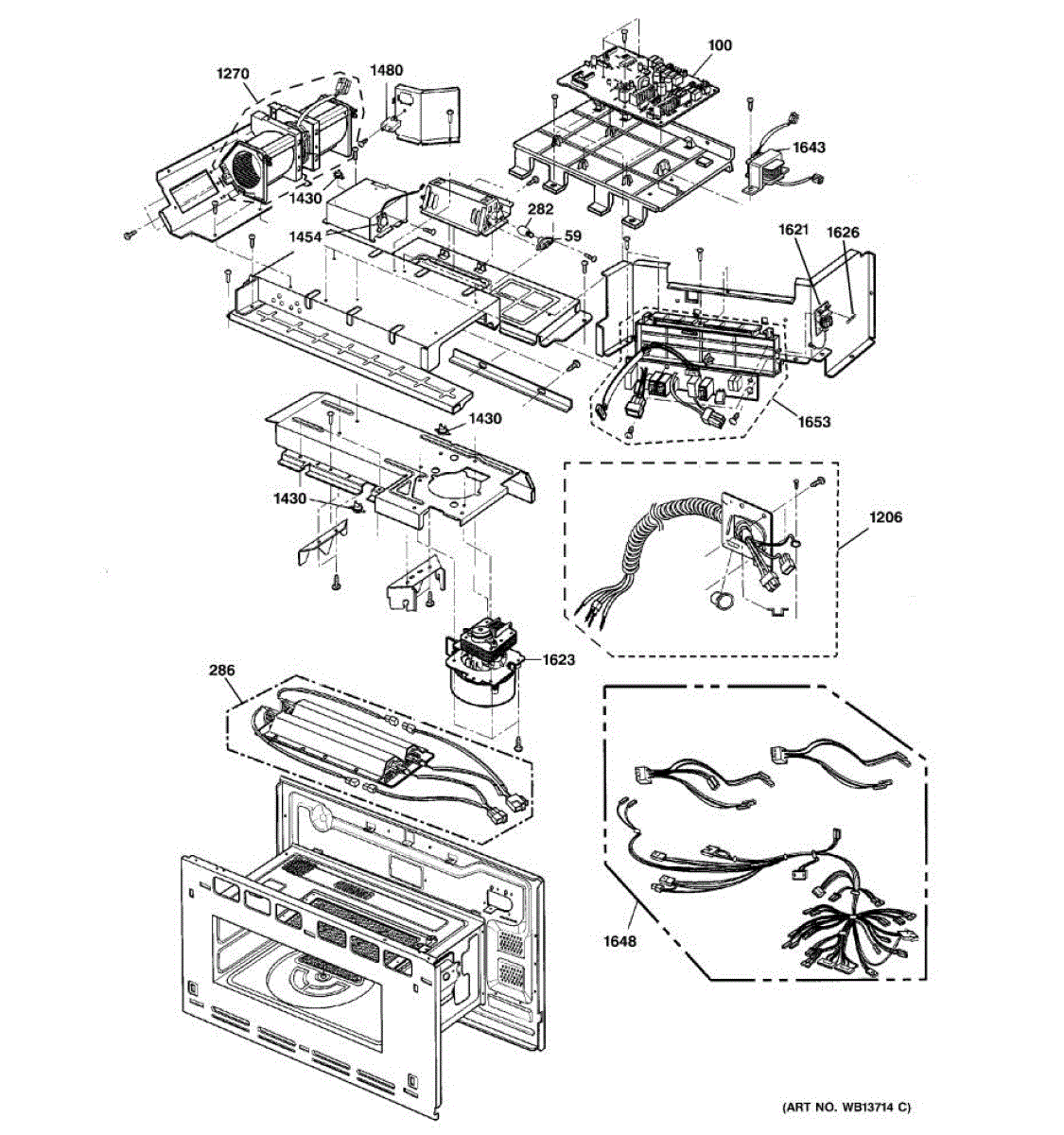 1270
1480
100
1643
1430
1454
282
59
1621
1626
1653
1430
1430
1206
1623
286
1648
(ART NO. WB13714 C)