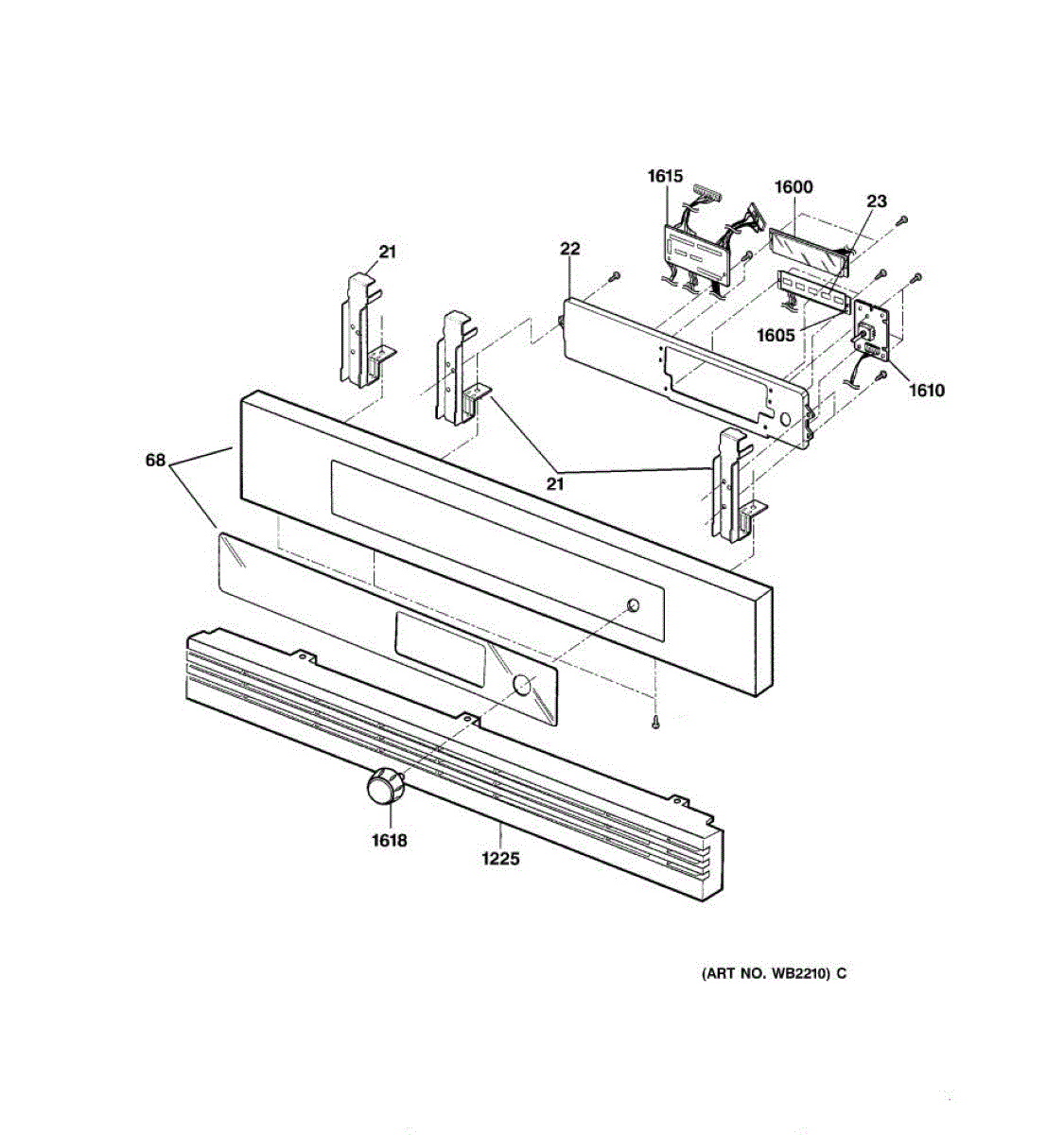 1615
1600
23
21
22
1605
1610
68
21
1618
1225
(ART NO. WB2210) C