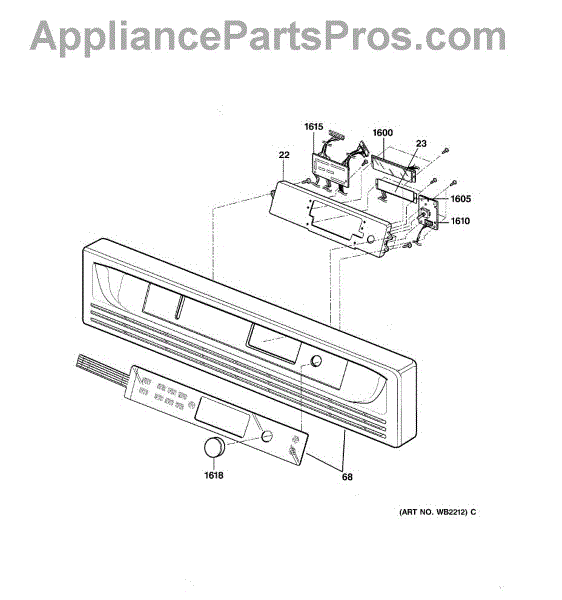 AppliancePartsPros.com

1615
1600
23
22
1605
1610
1618
68

(ART NO. WB2212) C