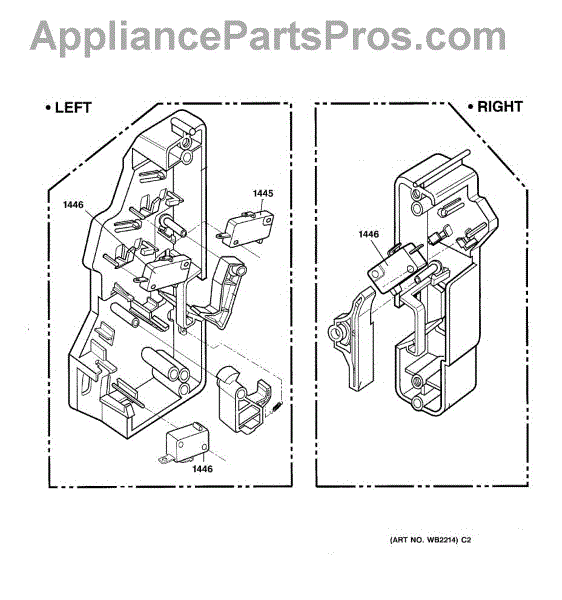 AppliancePartsPros.com

• LEFT

1446

1445

1446

• RIGHT

1446

(ART NO. WB2214) C2