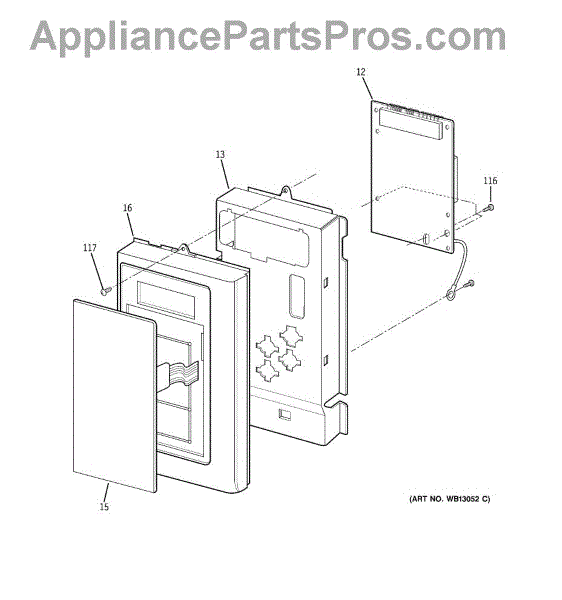 AppliancePartsPros.com

12

13

116

16

117

15

(ART NO. WB13052 C)