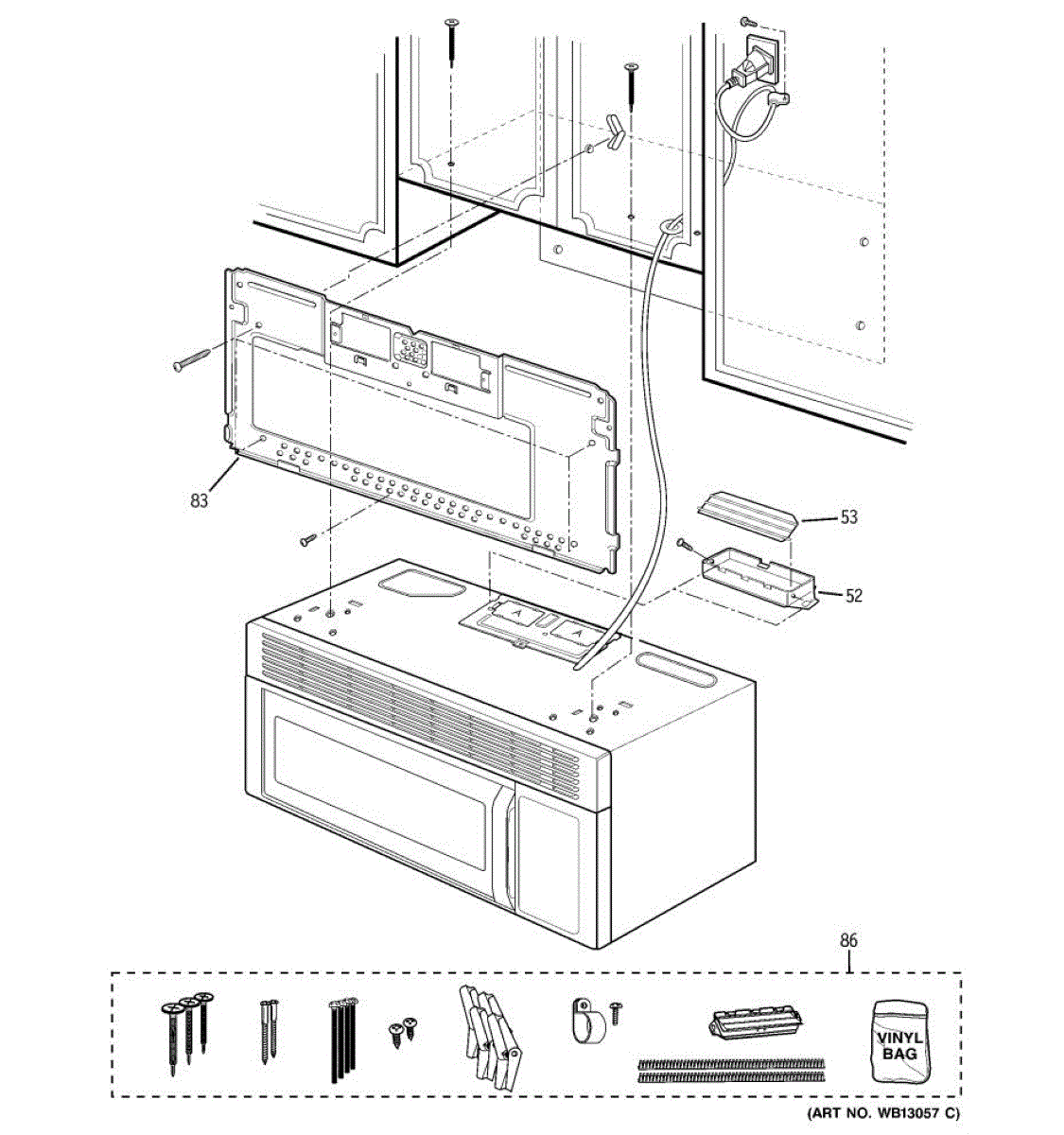 83

53

52

A

A

86

VINYL BAG

(ART NO. WB13057 C)